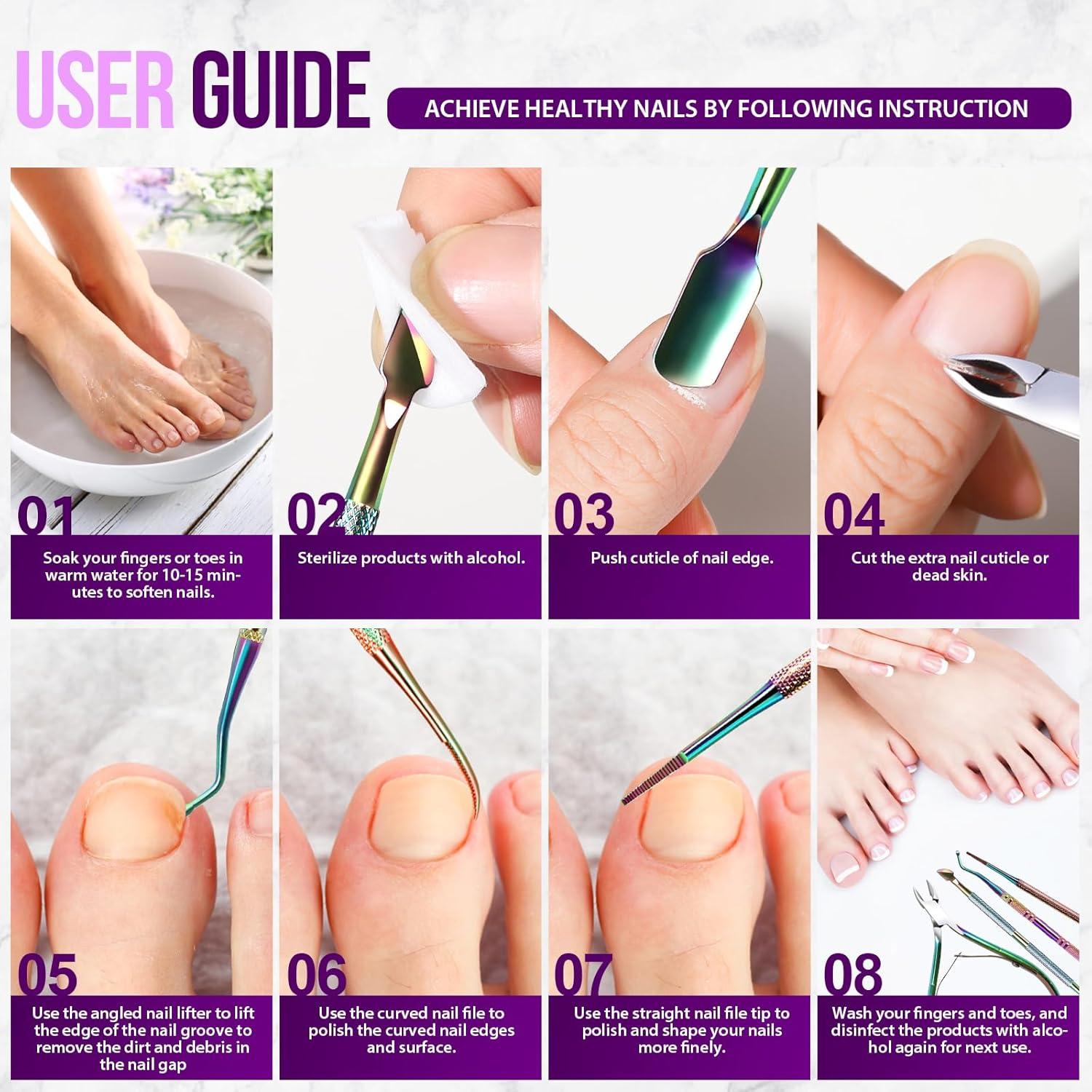 USER GUIDE

ACHIEVE HEALTHY NAILS BY FOLLOWING INSTRUCTION

01
Soak your fingers or toes in warm water for 10-15 minutes to soften nails.

02
Sterilize products with alcohol.

03
Push cuticle of nail edge.

04
Cut the extra nail cuticle or dead skin.

05
Use the angled nail lifter to lift the edge of the nail groove to remove the dirt and debris in the nail gap

06
Use the curved nail file to polish the curved nail edges and surface.

07
Use the straight nail file tip to polish and shape your nails more finely.

08
Wash your fingers and toes, and disinfect the products with alcohol again for next use.