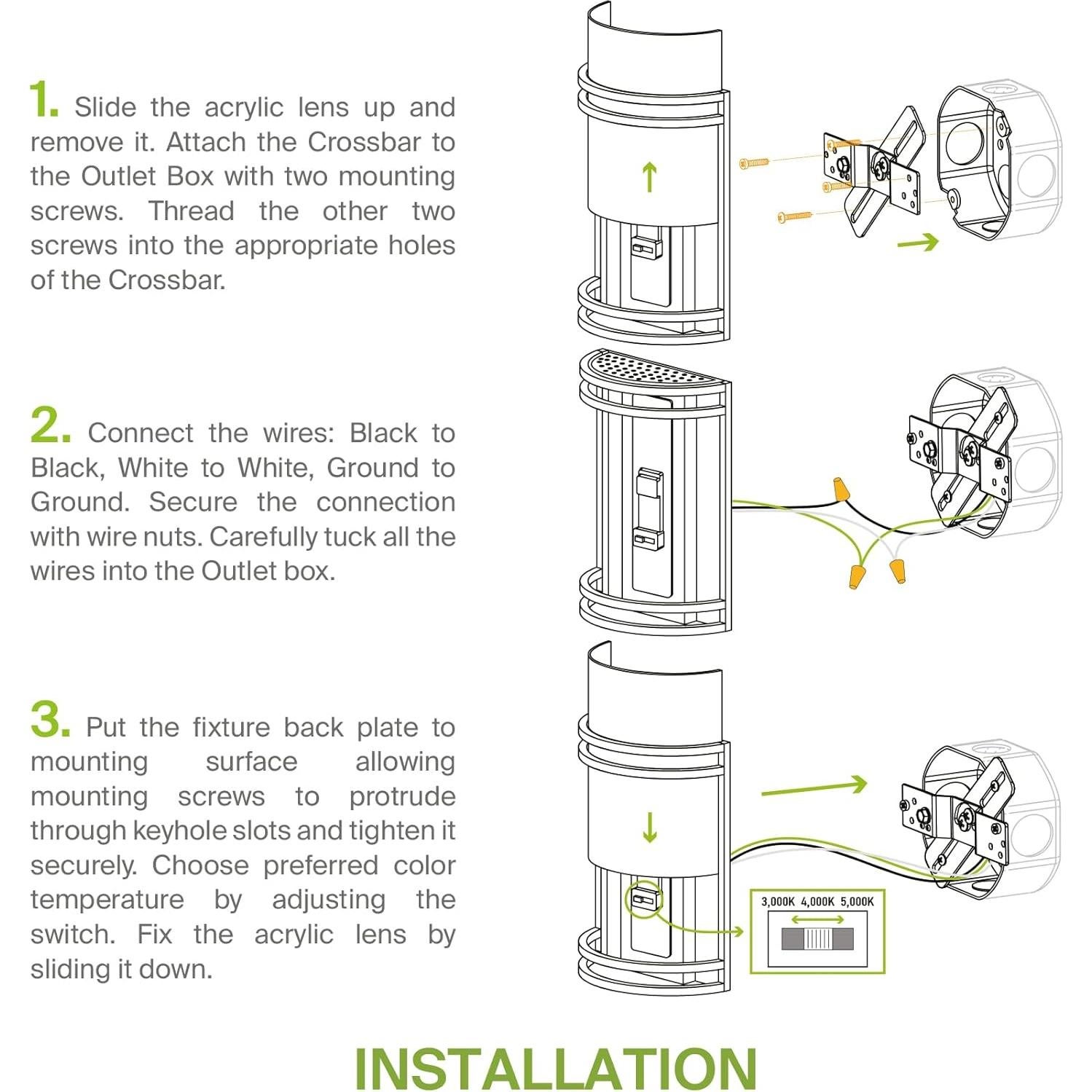 1. Slide the acrylic lens up and remove it. Attach the Crossbar to the Outlet Box with two mounting screws. Thread the other two screws into the appropriate holes of the Crossbar.

2. Connect the wires: Black to Black, White to White, Ground to Ground. Secure the connection with wire nuts. Carefully tuck all the wires into the Outlet box.

3. Put the fixture back plate to mounting surface allowing mounting screws to protrude through keyhole slots and tighten it securely. Choose preferred color temperature by adjusting the switch. Fix the acrylic lens by sliding it down.

3,000K 4,000K 5,000K

INSTALLATION