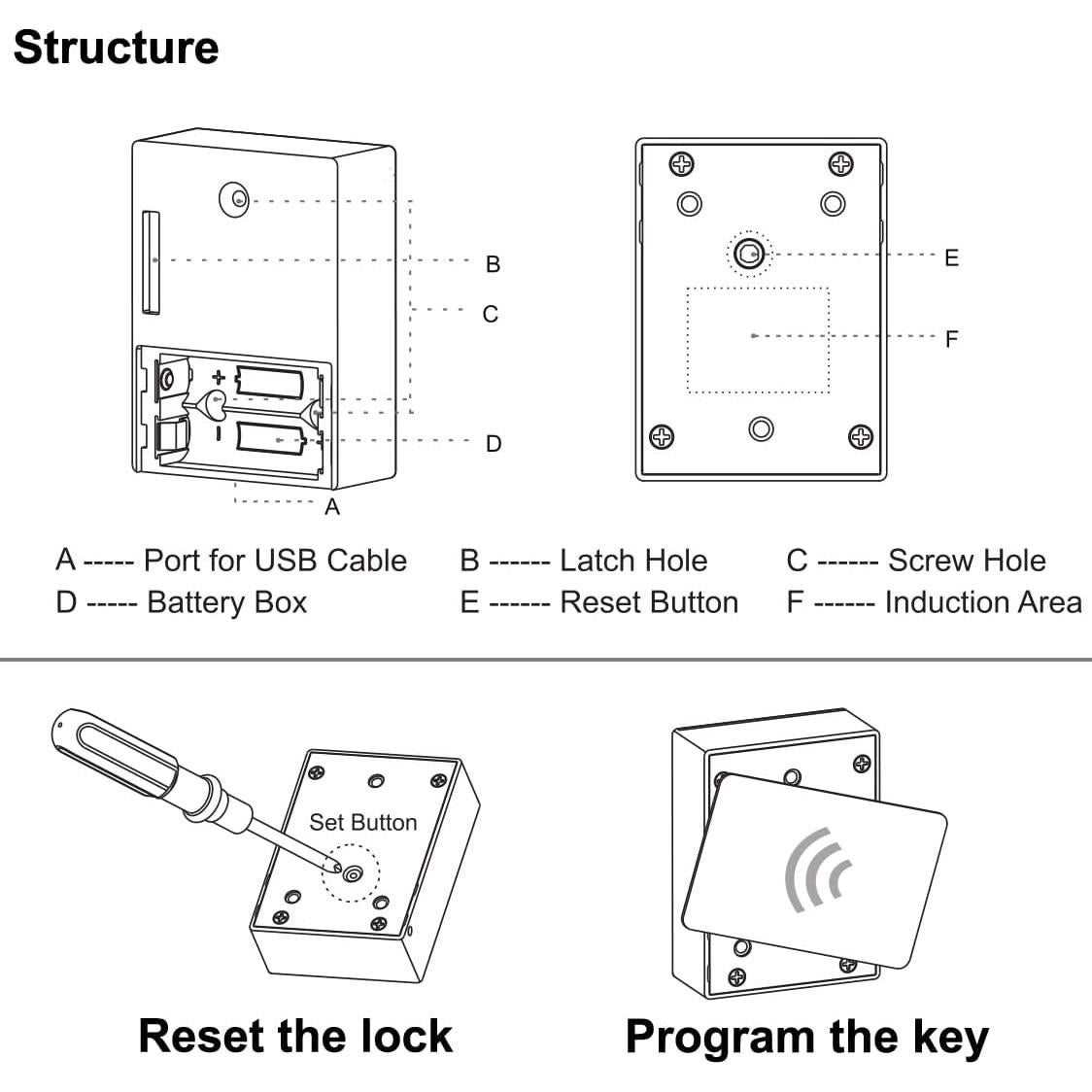 Structure

B

C

D

A

E

F

A ----- Port for USB Cable
D ----- Battery Box

B ------ Latch Hole
E ------ Reset Button

C ------ Screw Hole
F ------ Induction Area

Set Button

Reset the lock

Program the key