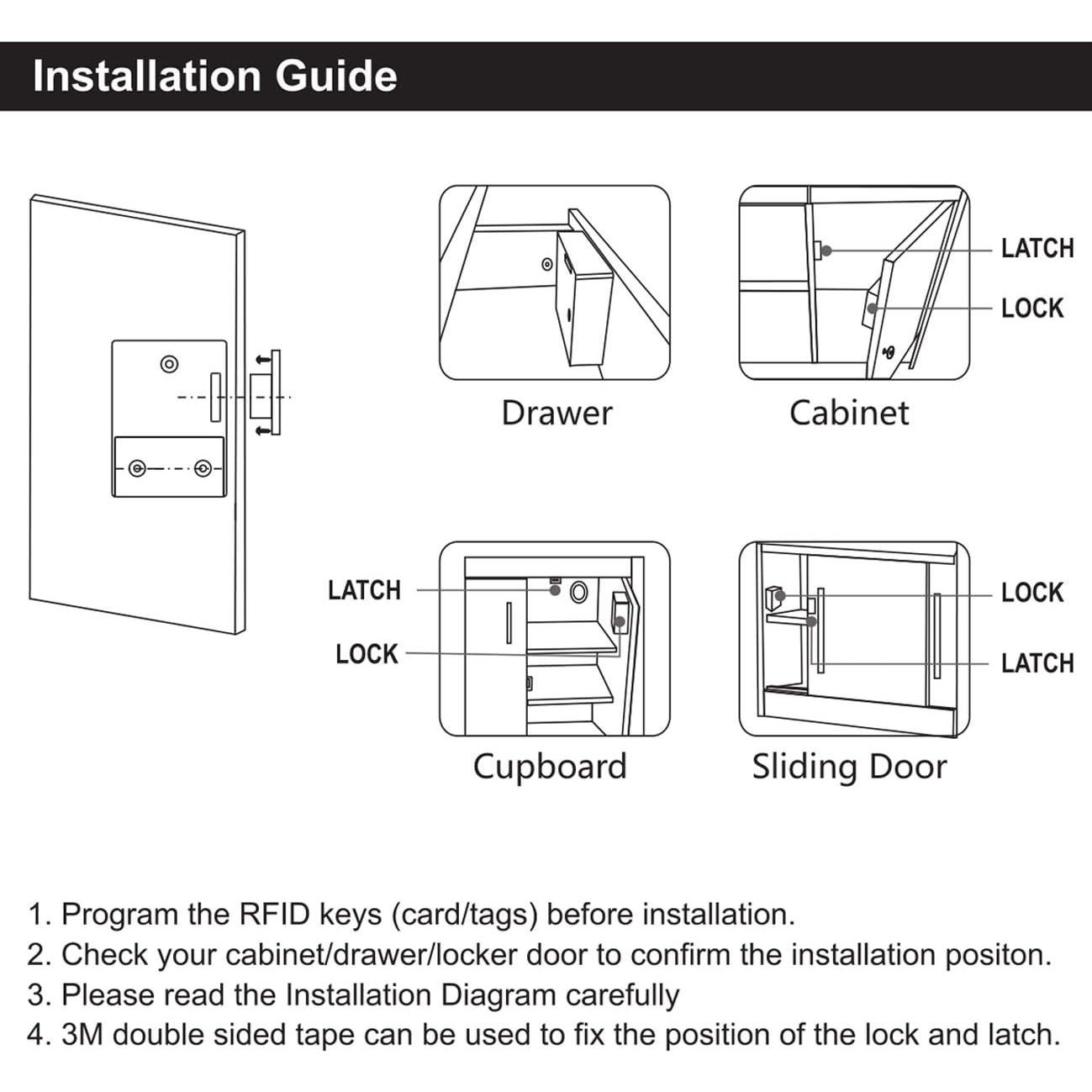 Installation Guide

Drawer

LATCH

LOCK

Cabinet

LATCH

LOCK

Cupboard

LOCK

LATCH

Sliding Door

1. Program the RFID keys (card/tags) before installation.
2. Check your cabinet/drawer/locker door to confirm the installation positon.
3. Please read the Installation Diagram carefully
4. 3M double sided tape can be used to fix the position of the lock and latch.