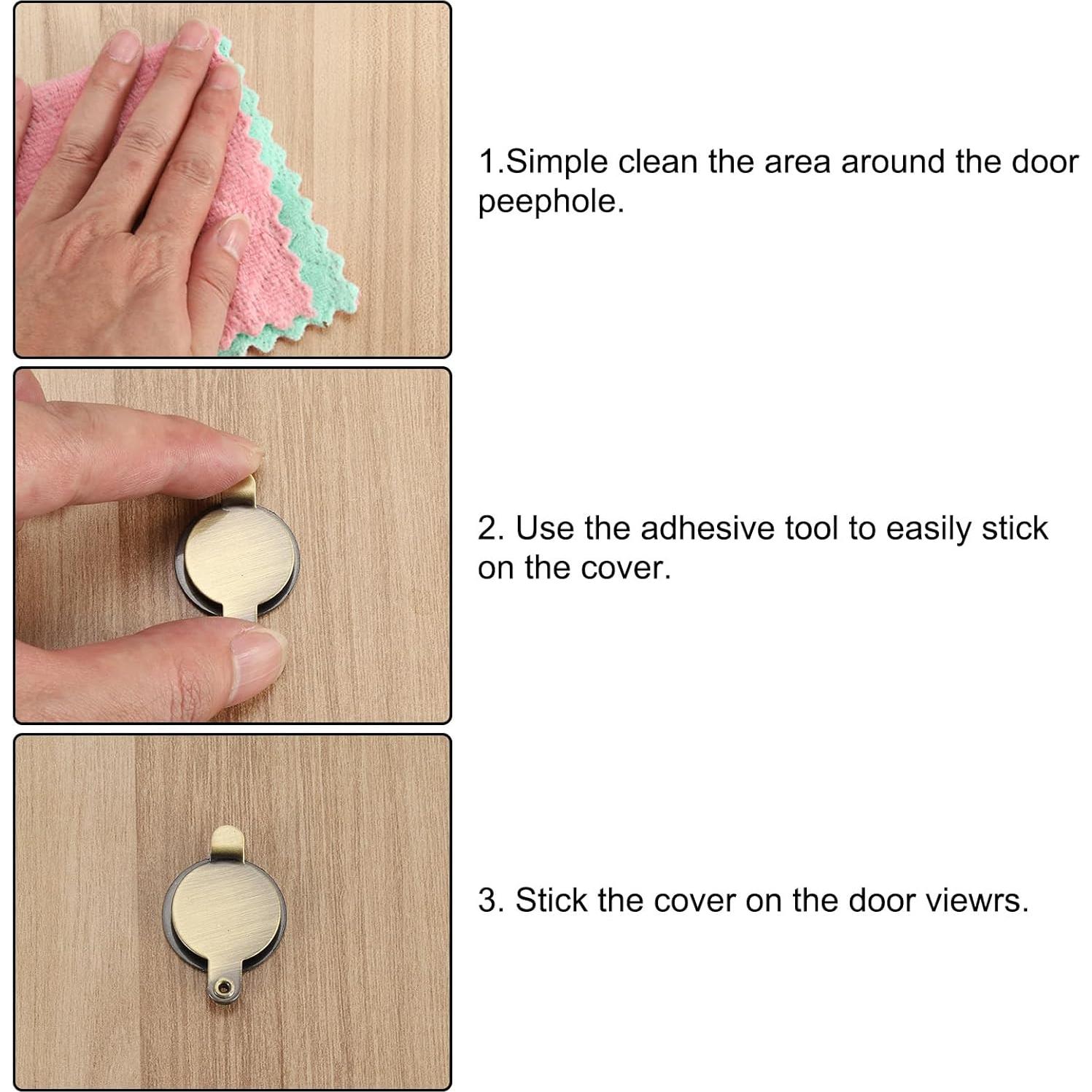 1.Simple clean the area around the door peephole.

2. Use the adhesive tool to easily stick on the cover.

3. Stick the cover on the door viewrs.