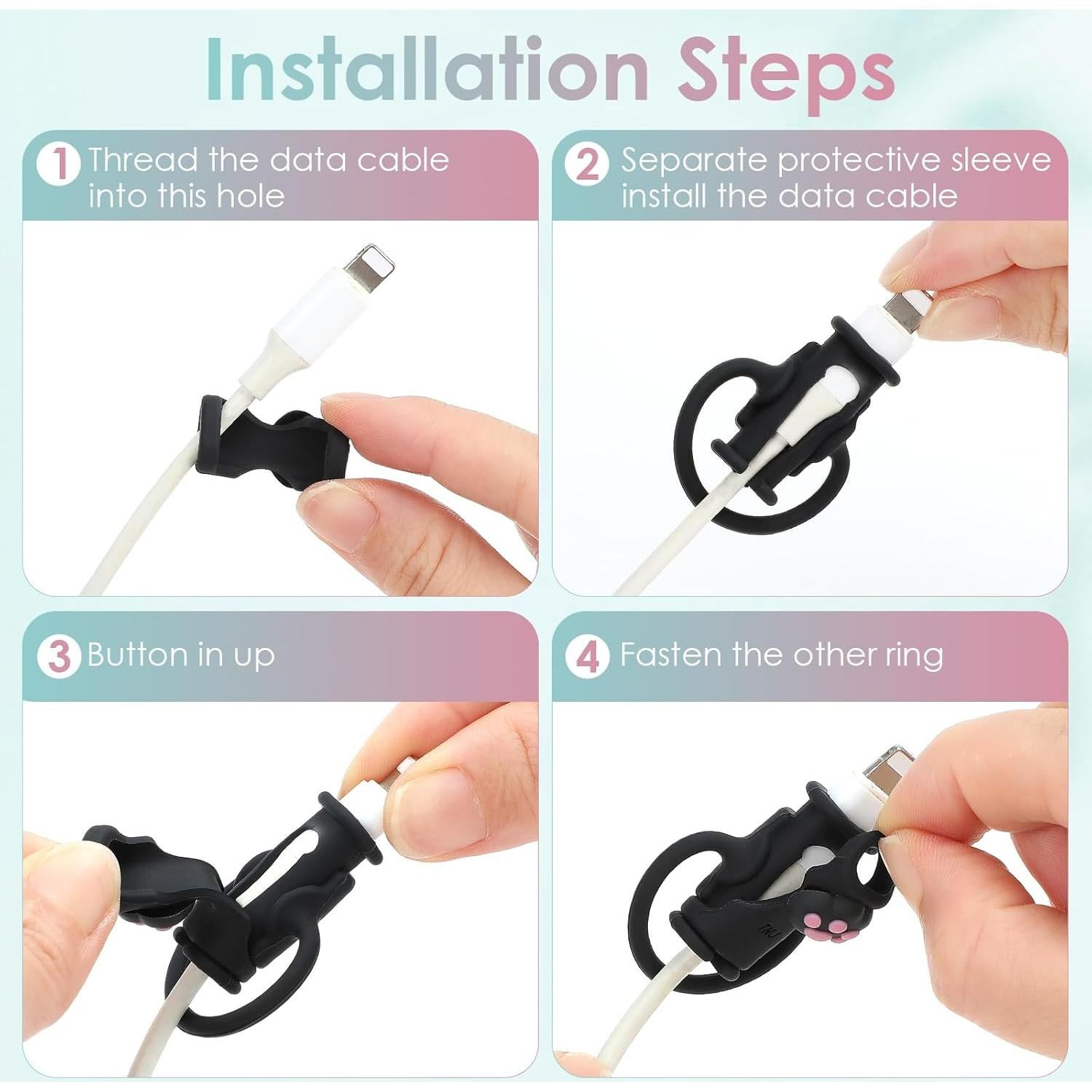 Installation Steps

1 Thread the data cable into this hole

2 Separate protective sleeve install the data cable

3 Button in up

4 Fasten the other ring