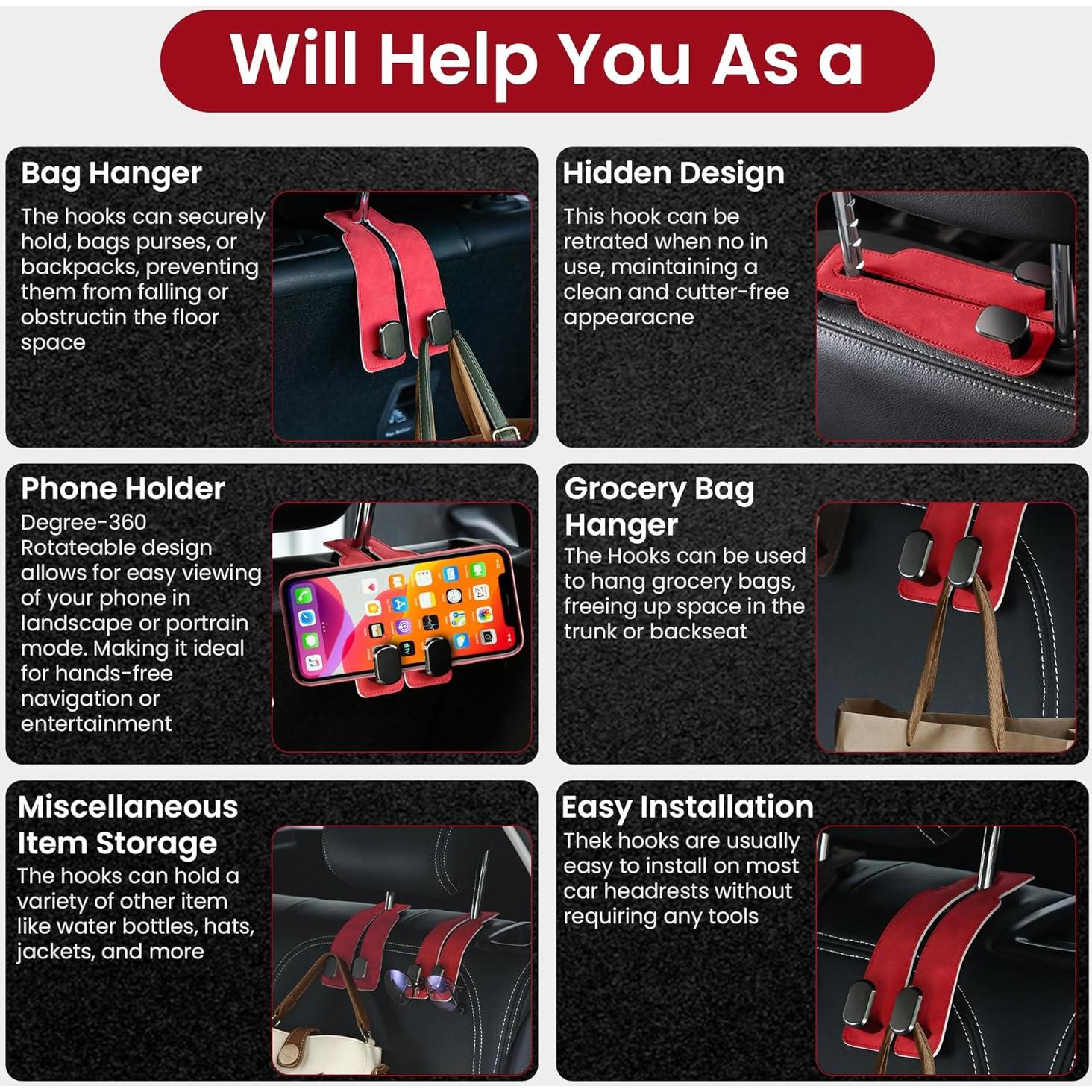 Will Help You As a

Bag Hanger

The hooks can securely hold, bags purses, or backpacks, preventing them from falling or obstructin the floor space

Hidden Design

This hook can be retrated when no in use, maintaining a clean and cutter-free appearacne

Phone Holder

Degree-360 Rotateable design allows for easy viewing of your phone in landscape or portrain mode. Making it ideal for hands-free navigation or entertainment

Grocery Bag Hanger

The Hooks can be used to hang grocery bags, freeing up space in the trunk or backseat

Miscellaneous Item Storage

The hooks can hold a variety of other item like water bottles, hats, jackets, and more

Easy Installation

Thek hooks are usually easy to install on most car headrests without requiring any tools