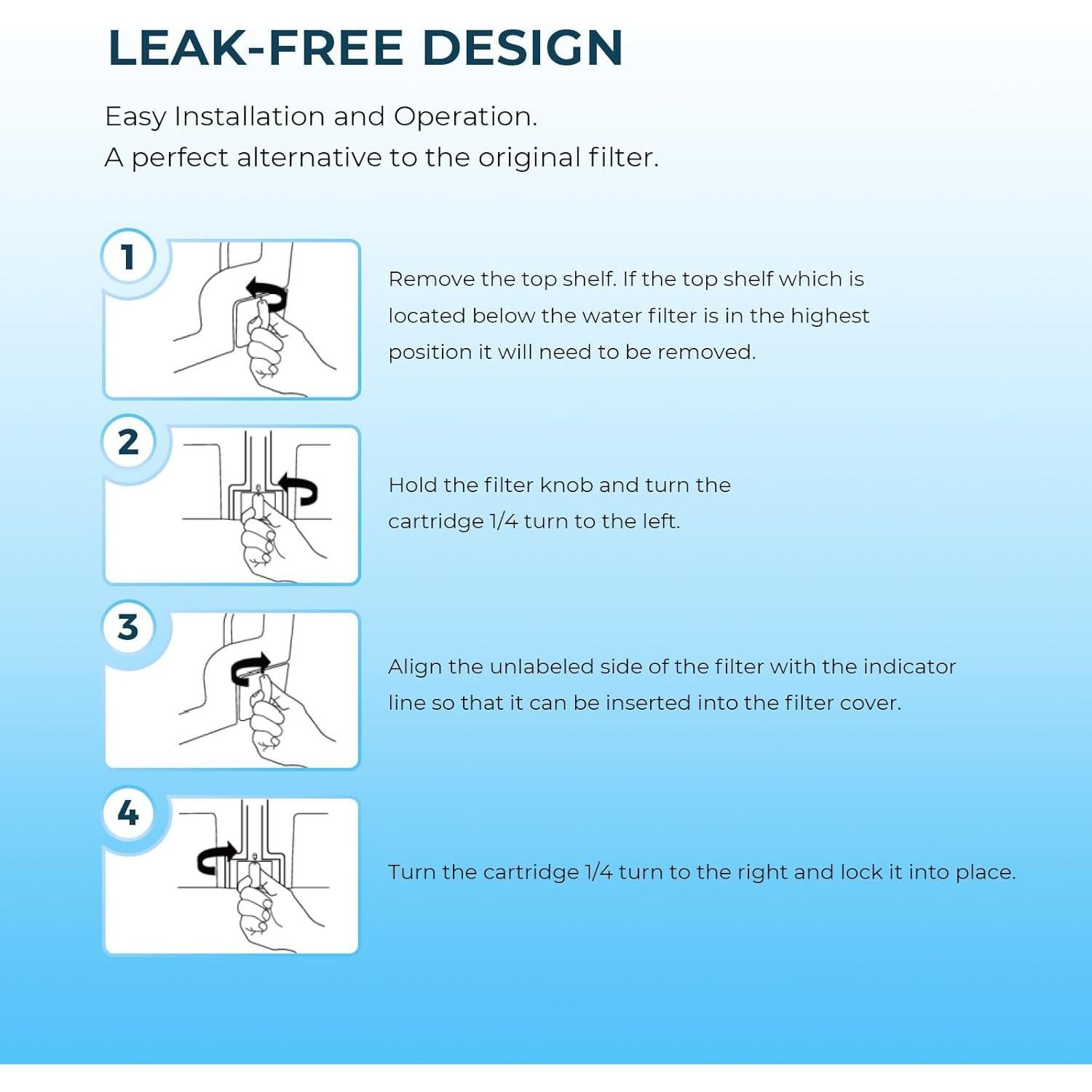 LEAK-FREE DESIGN

Easy Installation and Operation.
A perfect alternative to the original filter.

1

Remove the top shelf. If the top shelf which is located below the water filter is in the highest position it will need to be removed.

2

Hold the filter knob and turn the cartridge 1/4 turn to the left.

3

Align the unlabeled side of the filter with the indicator line so that it can be inserted into the filter cover.

4

Turn the cartridge 1/4 turn to the right and lock it into place.