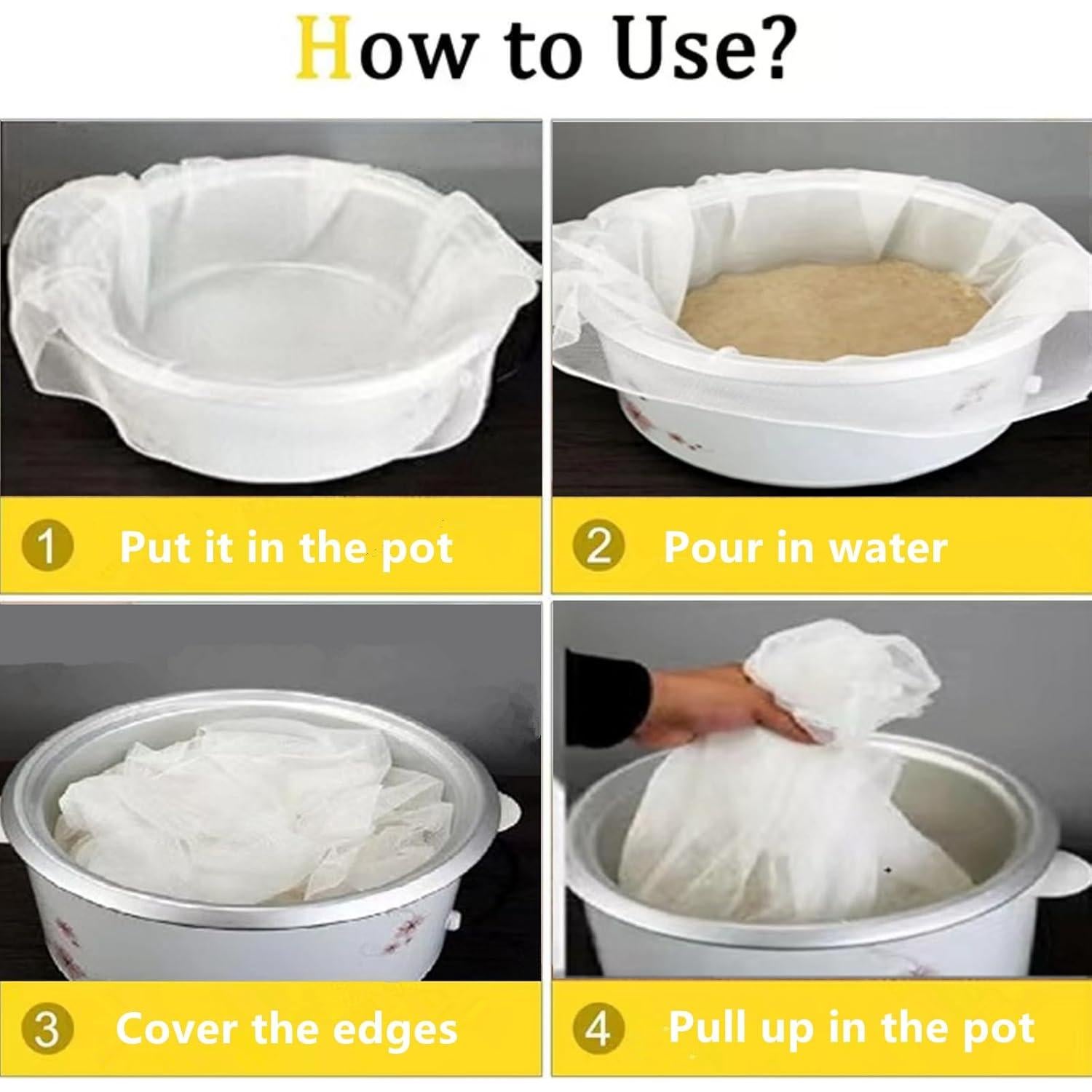 How to Use?

1 Put it in the pot

2 Pour in water

3 Cover the edges

4 Pull up in the pot