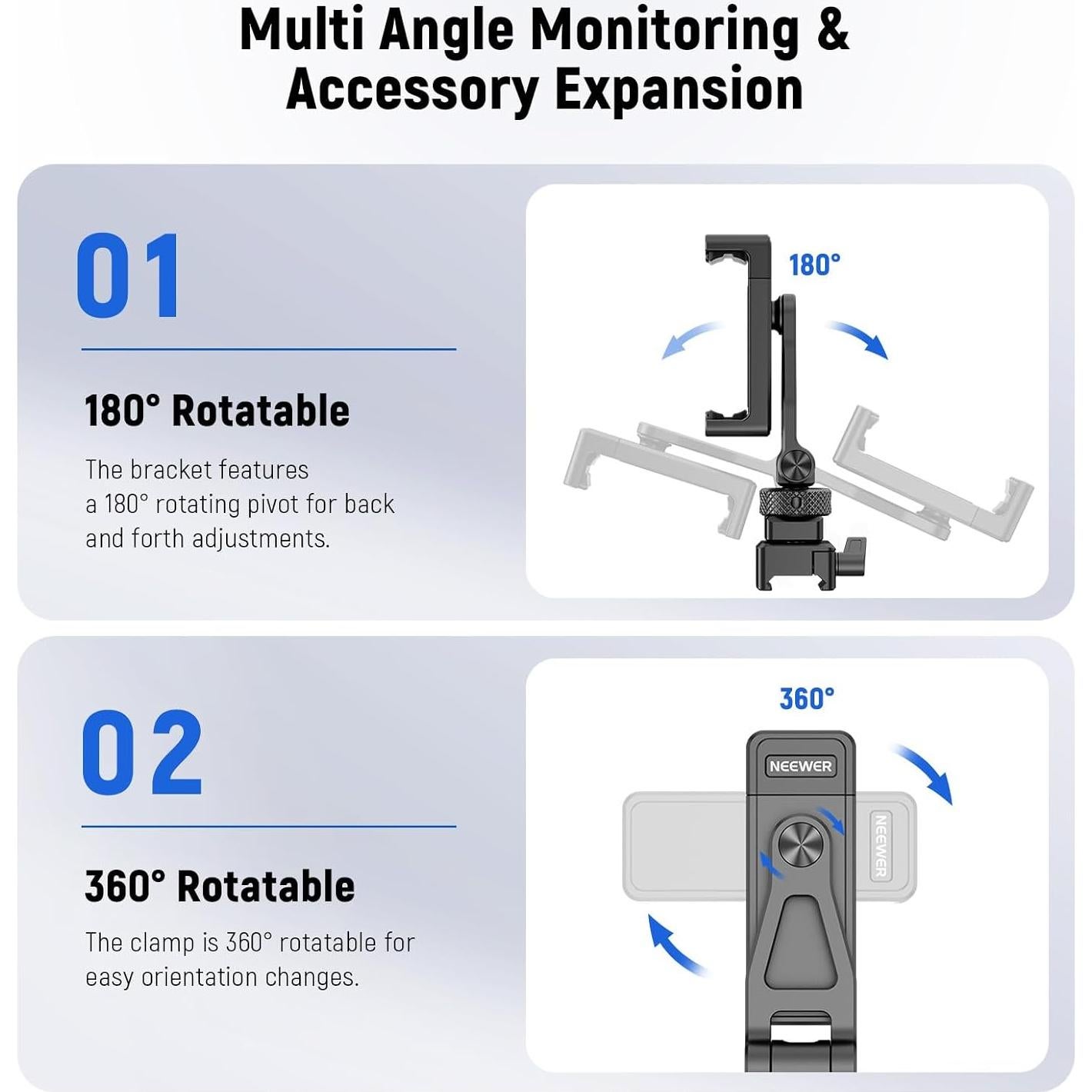 Multi Angle Monitoring & Accessory Expansion

01

180° Rotatable

The bracket features a 180° rotating pivot for back and forth adjustments.

180°

02

360° Rotatable

The clamp is 360° rotatable for easy orientation changes.

360°

NEEWER

NEEWER