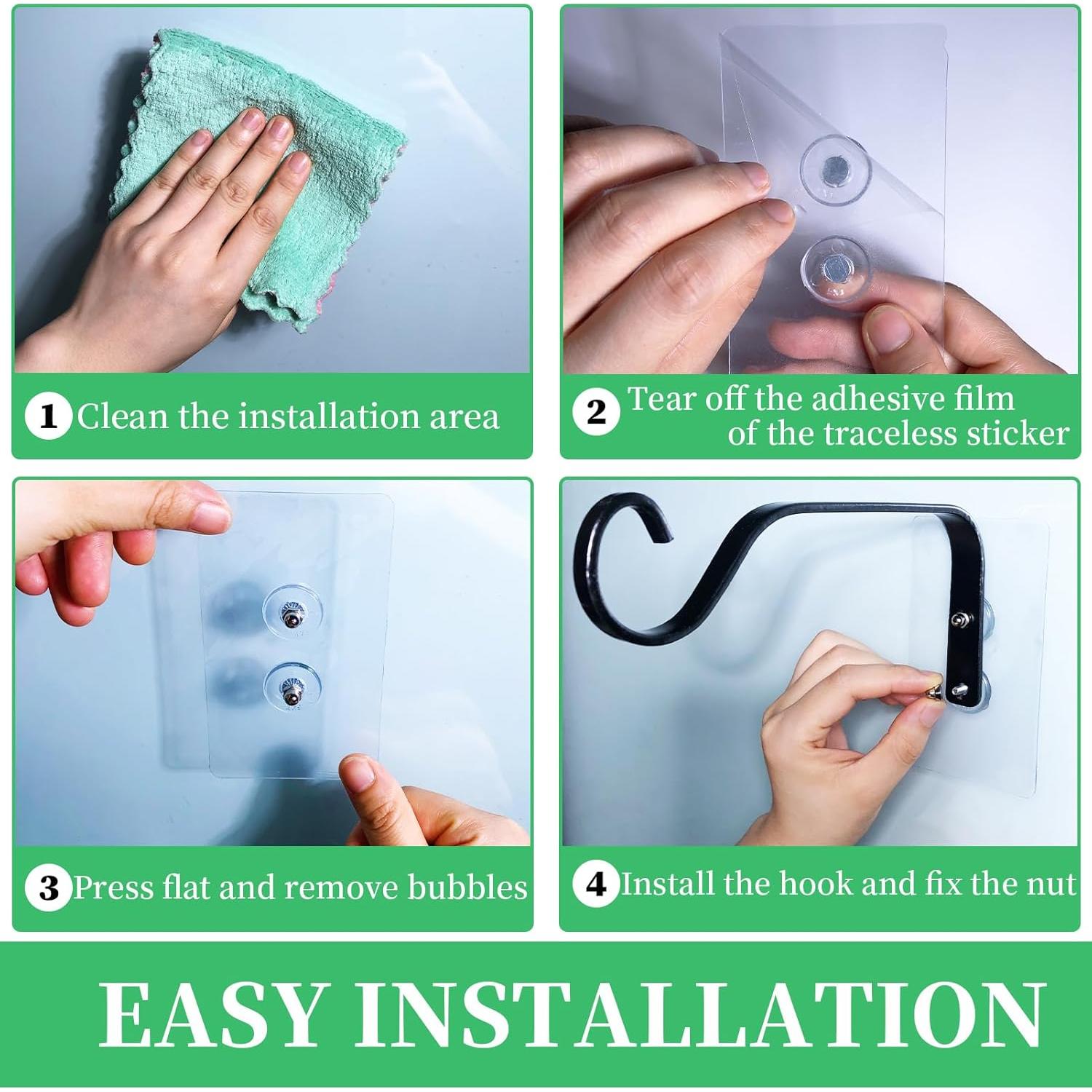 1 Clean the installation area

2 Tear off the adhesive film of the traceless sticker

3 Press flat and remove bubbles

4 Install the hook and fix the nut

EASY INSTALLATION