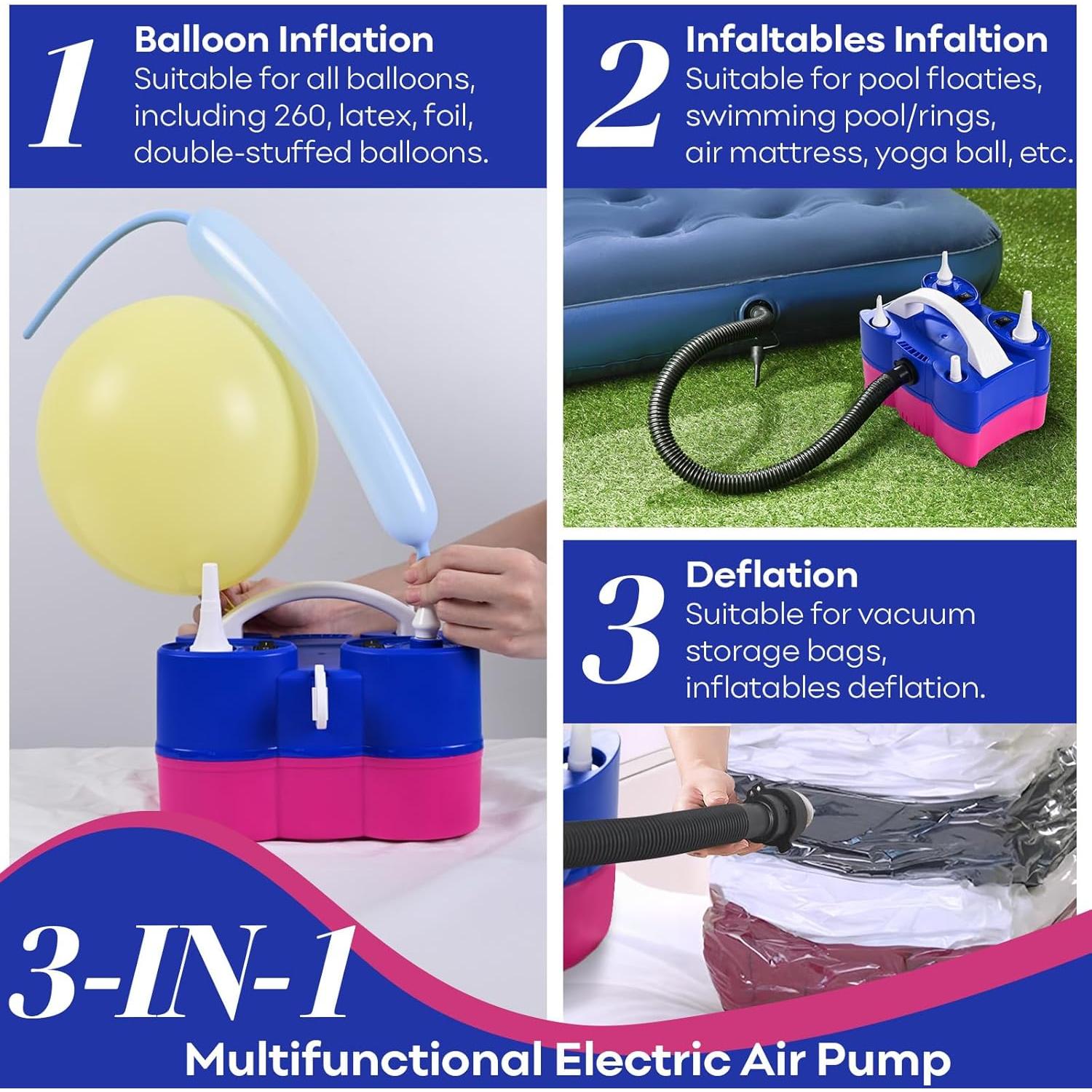 1
Balloon Inflation
Suitable for all balloons, including 260, latex, foil, double-stuffed balloons.

2
Infaltables Infaltion
Suitable for pool floaties, swimming pool/rings, air mattress, yoga ball, etc.

3
Deflation
Suitable for vacuum storage bags, inflatables deflation.

3-IN-1
Multifunctional Electric Air Pump