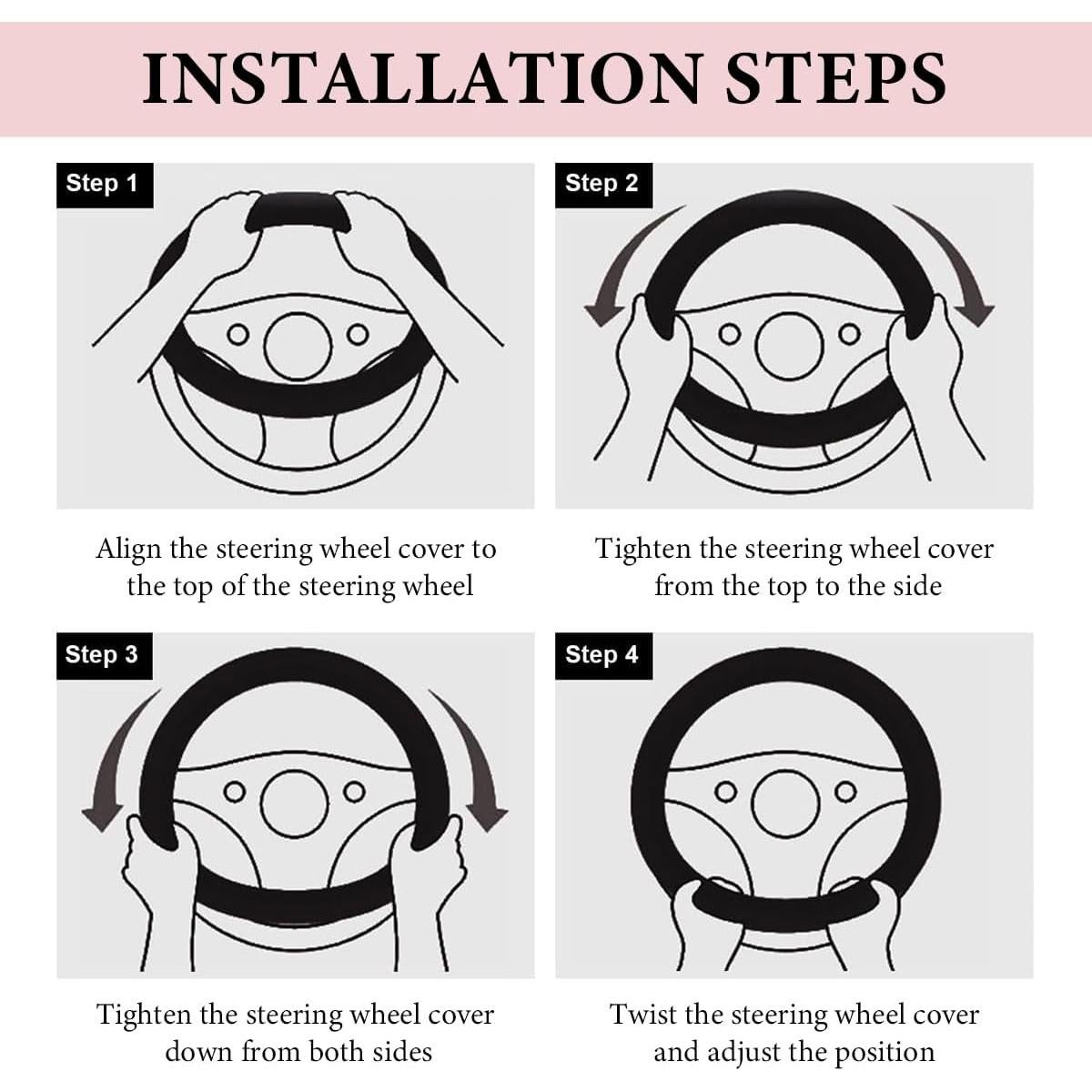 INSTALLATION STEPS

Step 1

Align the steering wheel cover to the top of the steering wheel

Step 2

Tighten the steering wheel cover from the top to the side

Step 3

Tighten the steering wheel cover down from both sides

Step 4

Twist the steering wheel cover and adjust the position