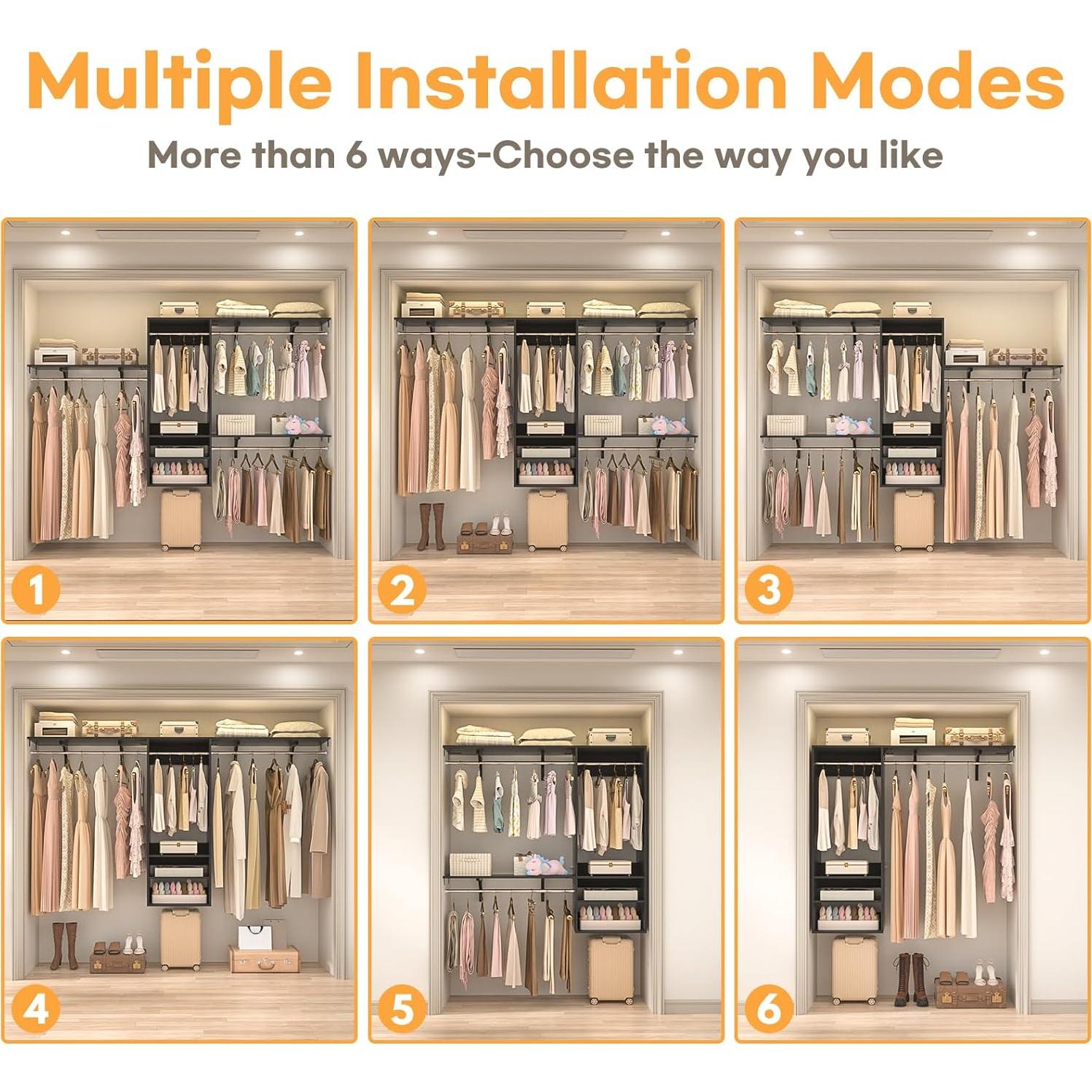 Multiple Installation Modes

More than 6 ways-Choose the way you like

1

2

3

4

5

6