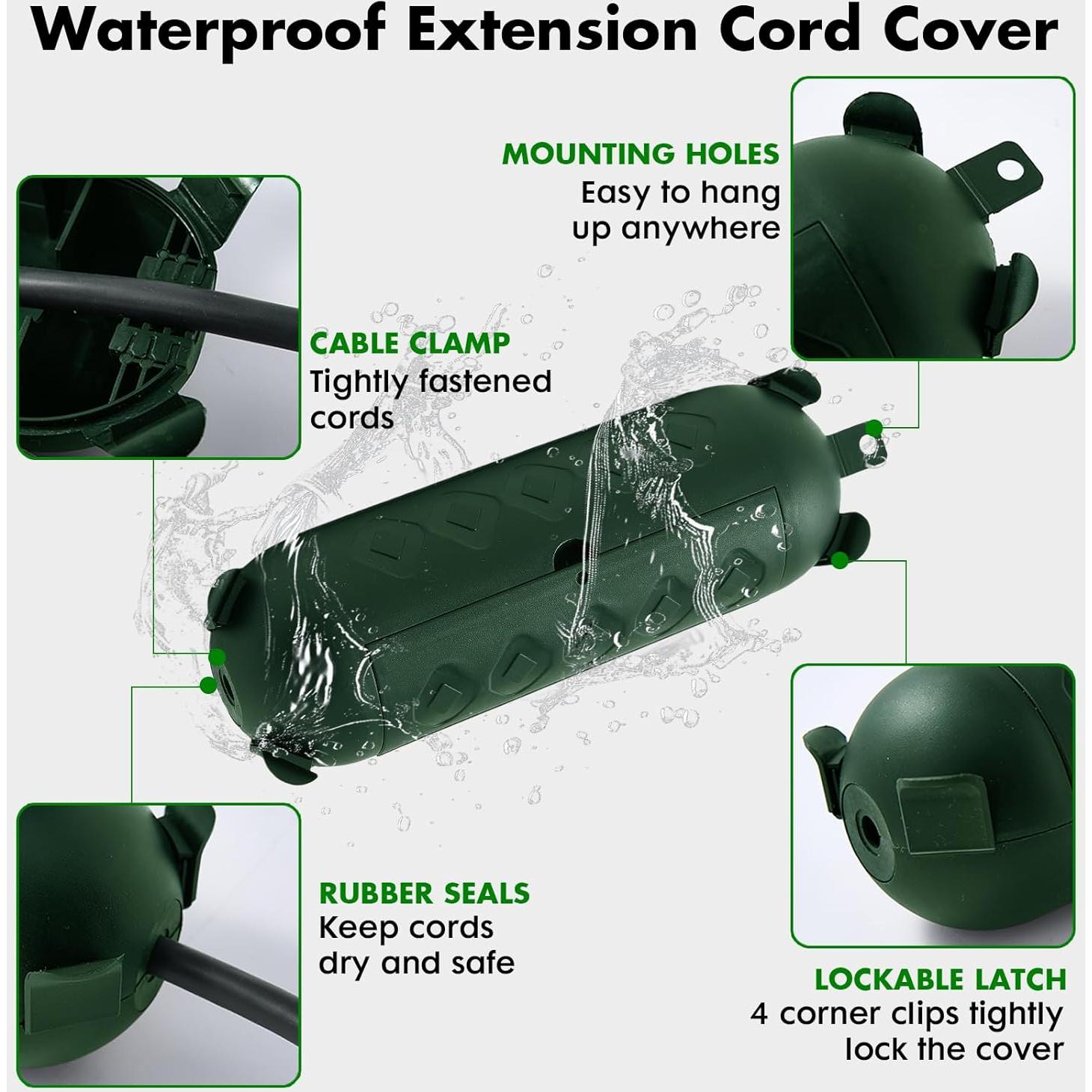 Waterproof Extension Cord Cover

MOUNTING HOLES
Easy to hang up anywhere

CABLE CLAMP
Tightly fastened cords

RUBBER SEALS
Keep cords dry and safe

LOCKABLE LATCH
4 corner clips tightly lock the cover