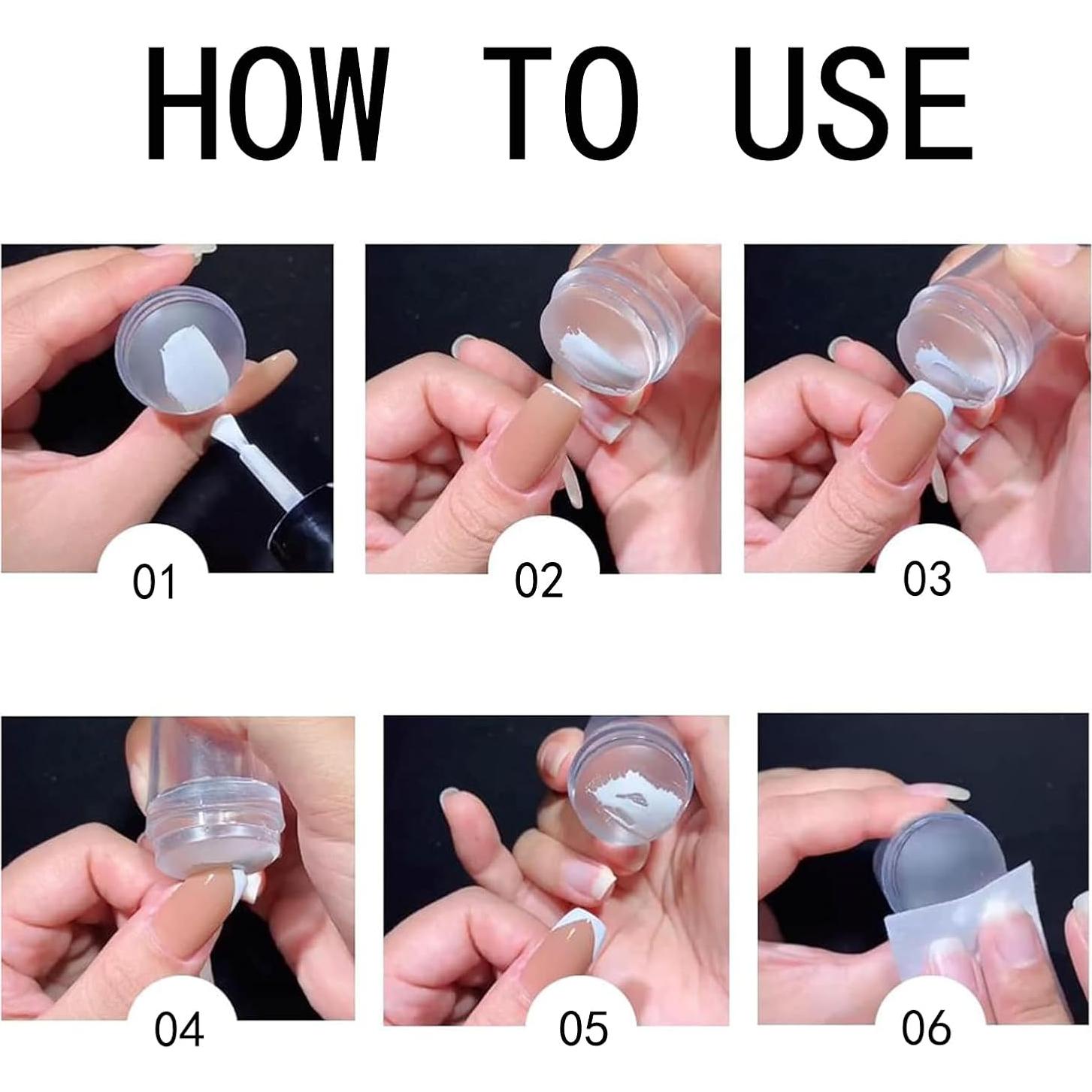 HOW TO USE

01

02

03

04

05

06