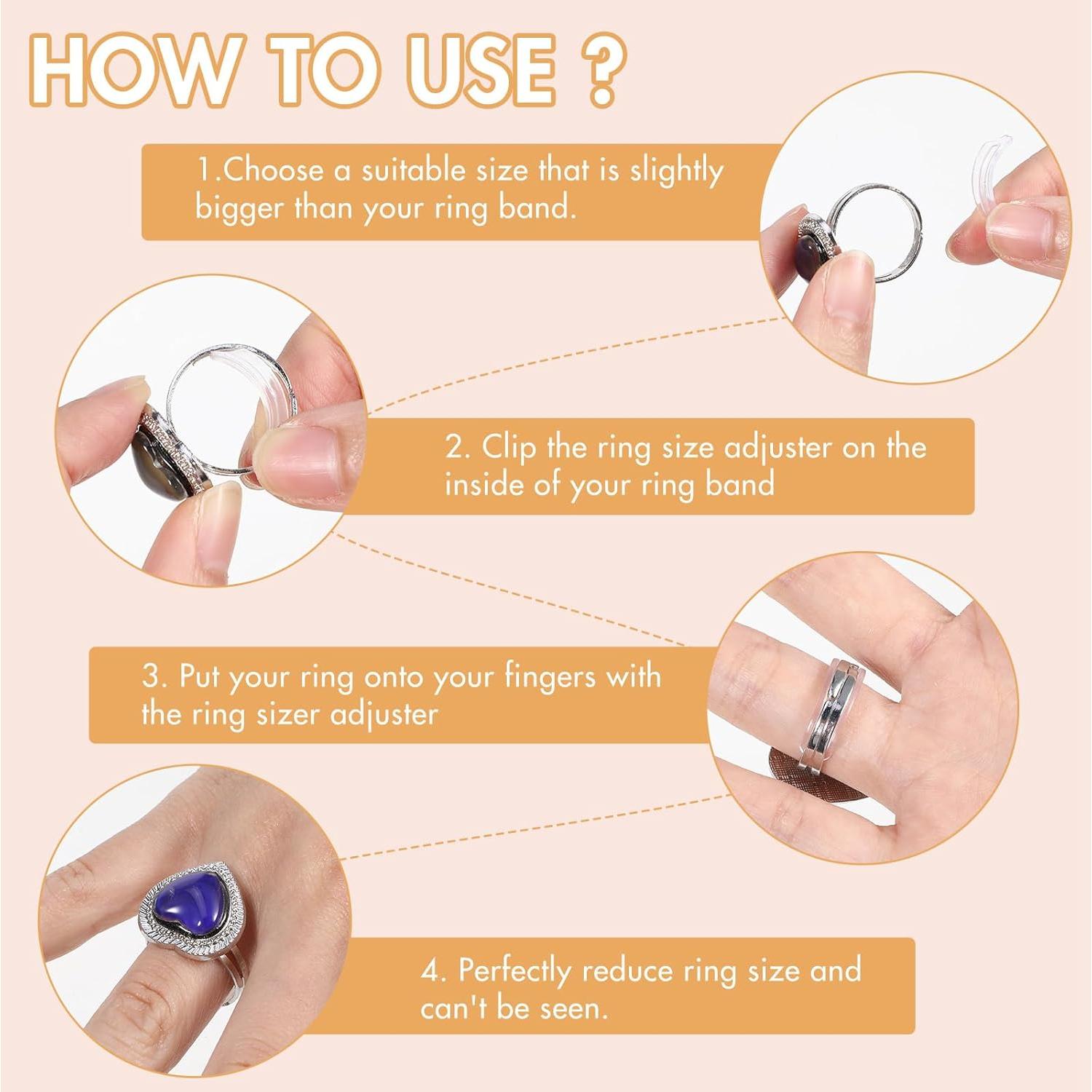 HOW TO USE ?

1.Choose a suitable size that is slightly bigger than your ring band.

2. Clip the ring size adjuster on the inside of your ring band

3. Put your ring onto your fingers with the ring sizer adjuster

4. Perfectly reduce ring size and can't be seen.