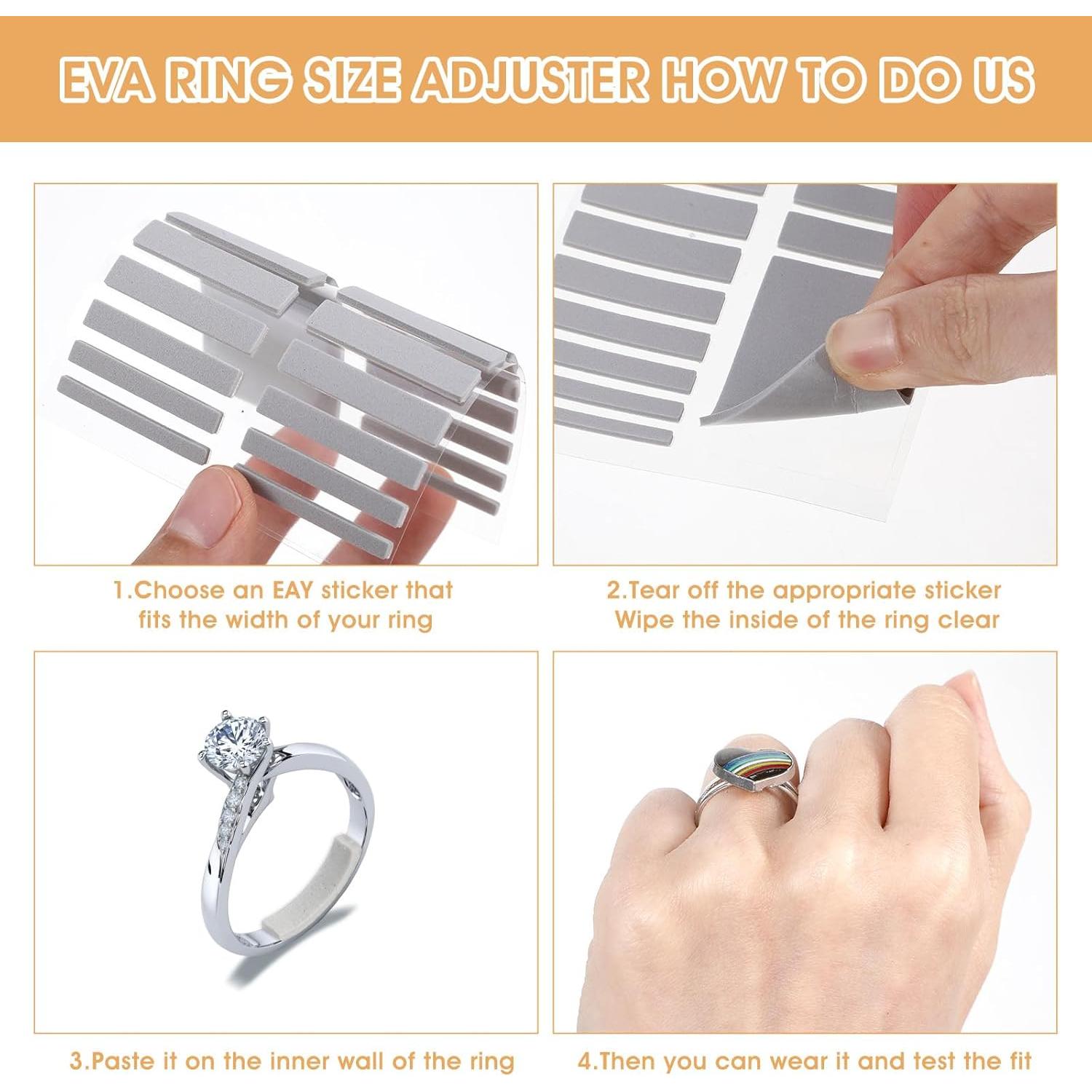 EVA RING SIZE ADJUSTER HOW TO DO US

1.Choose an EAY sticker that fits the width of your ring

2.Tear off the appropriate sticker Wipe the inside of the ring clear

3.Paste it on the inner wall of the ring

4.Then you can wear it and test the fit