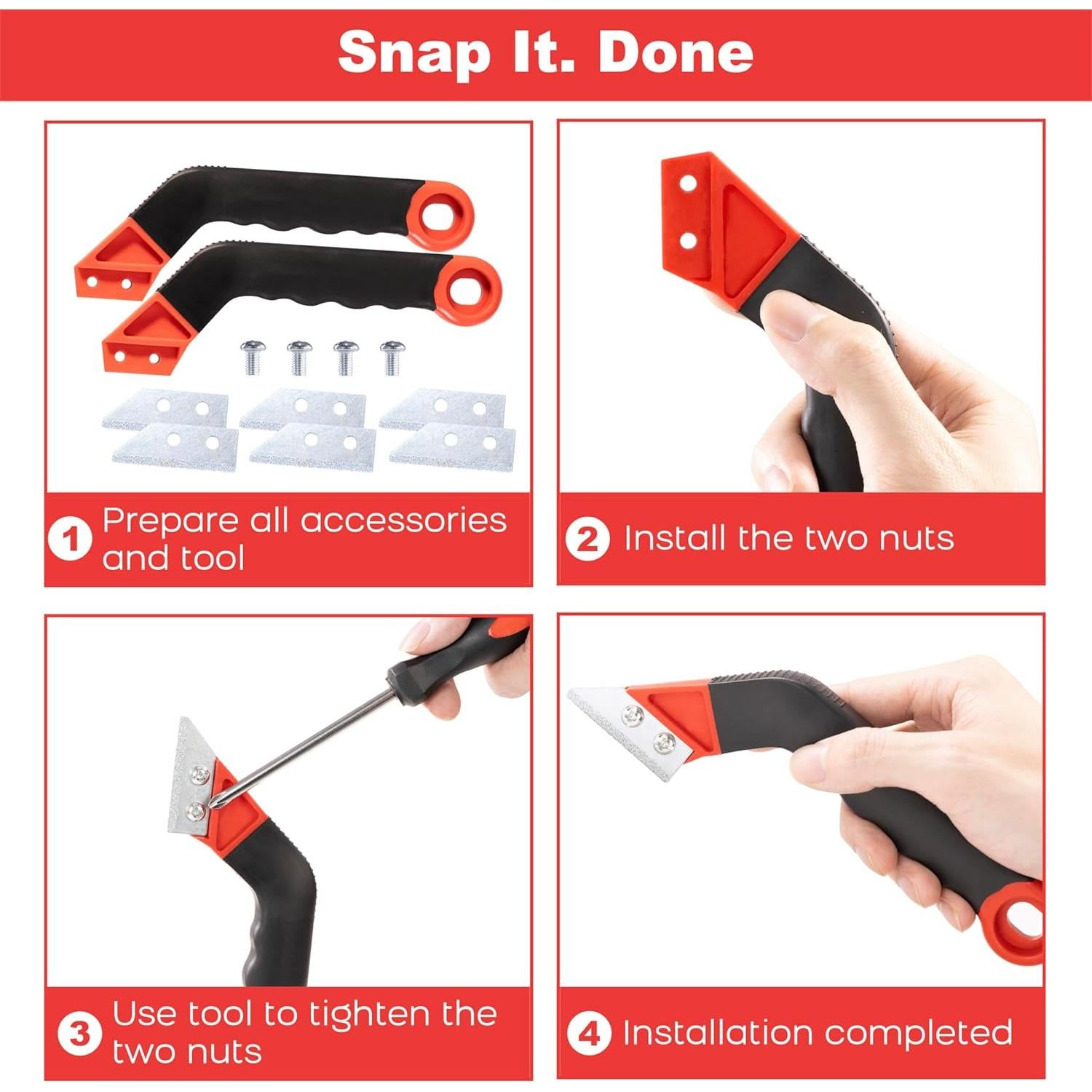 Snap It. Done

1 Prepare all accessories and tool

2 Install the two nuts

3 Use tool to tighten the two nuts

4 Installation completed