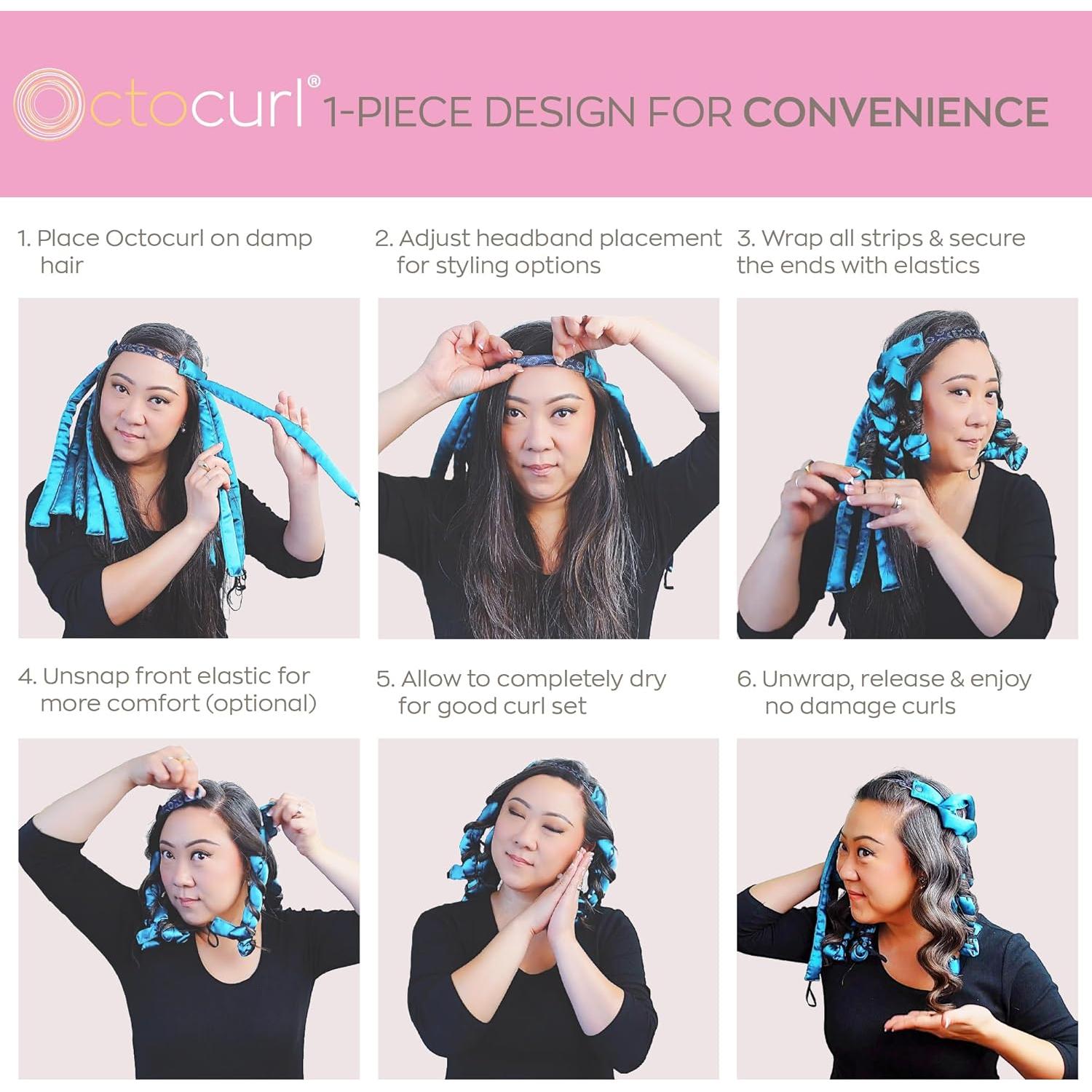 Octocurl® 1-PIECE DESIGN FOR CONVENIENCE

1. Place Octocurl on damp hair

2. Adjust headband placement for styling options

3. Wrap all strips & secure the ends with elastics

4. Unsnap front elastic for more comfort (optional)

5. Allow to completely dry for good curl set

6. Unwrap, release & enjoy no damage curls