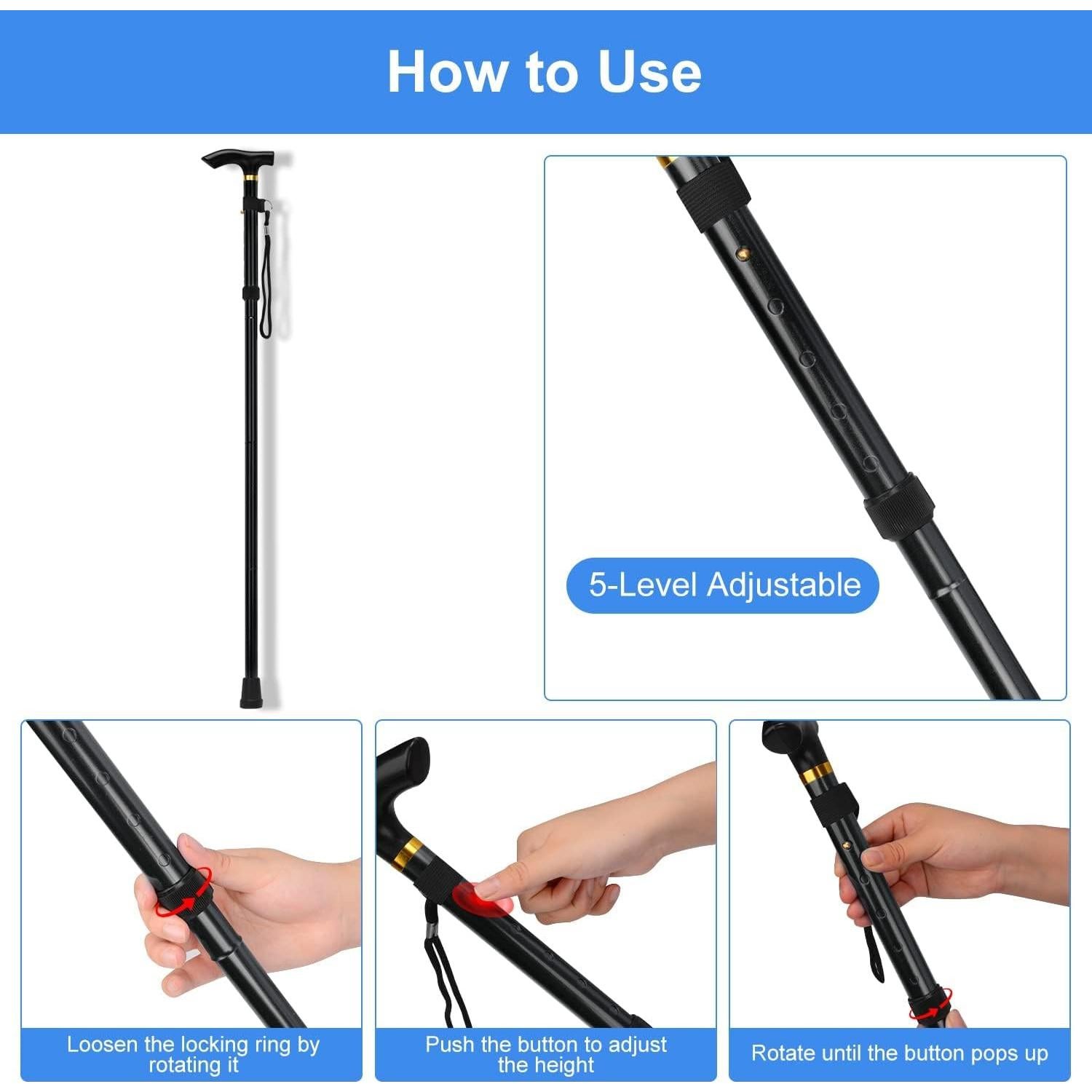 How to Use

5-Level Adjustable

Loosen the locking ring by rotating it

Push the button to adjust the height

Rotate until the button pops up