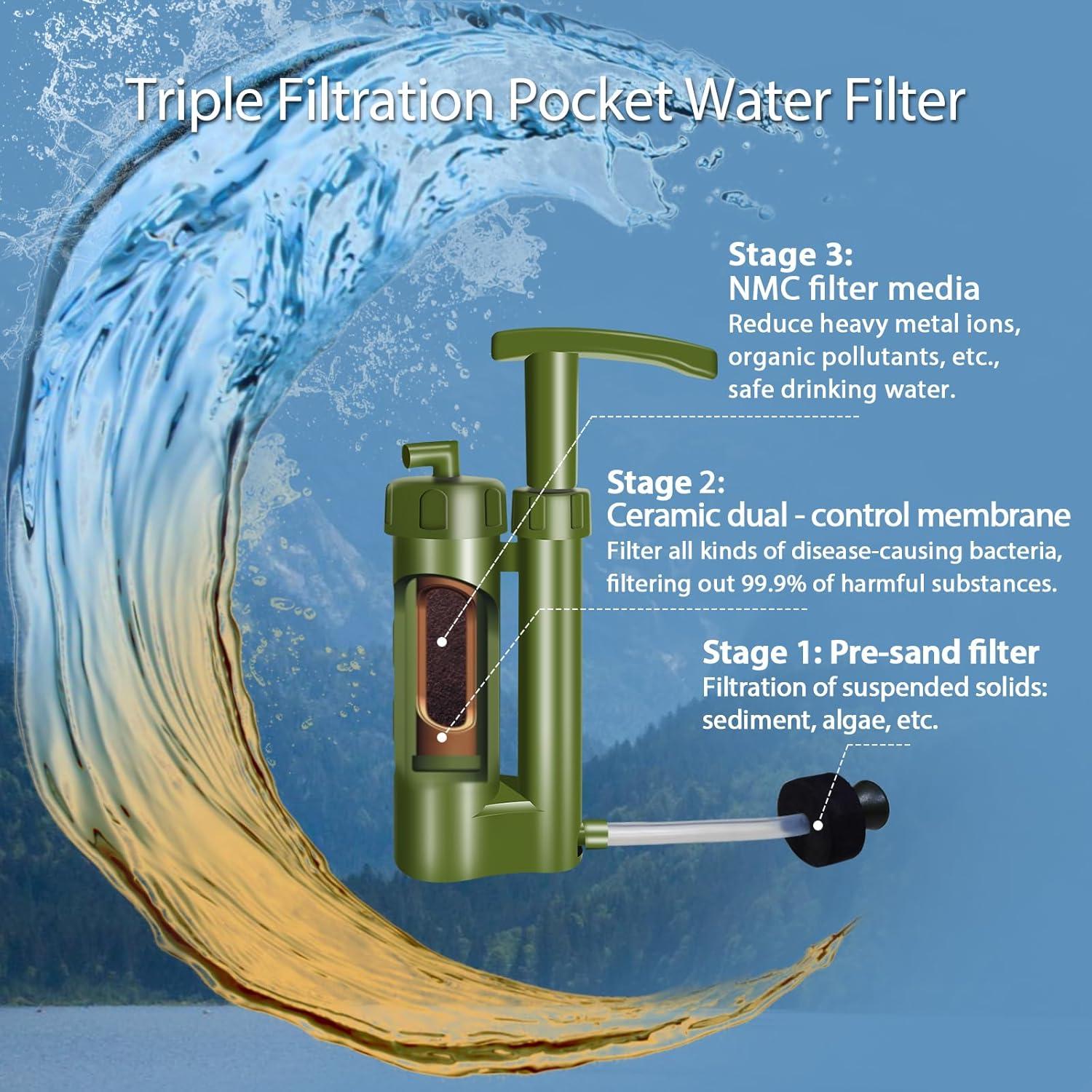 Triple Filtration Pocket Water Filter

Stage 3:
NMC filter media
Reduce heavy metal ions, organic pollutants, etc., safe drinking water.

Stage 2:
Ceramic dual - control membrane
Filter all kinds of disease-causing bacteria, filtering out 99.9% of harmful substances.

Stage 1: Pre-sand filter
Filtration of suspended solids: sediment, algae, etc.