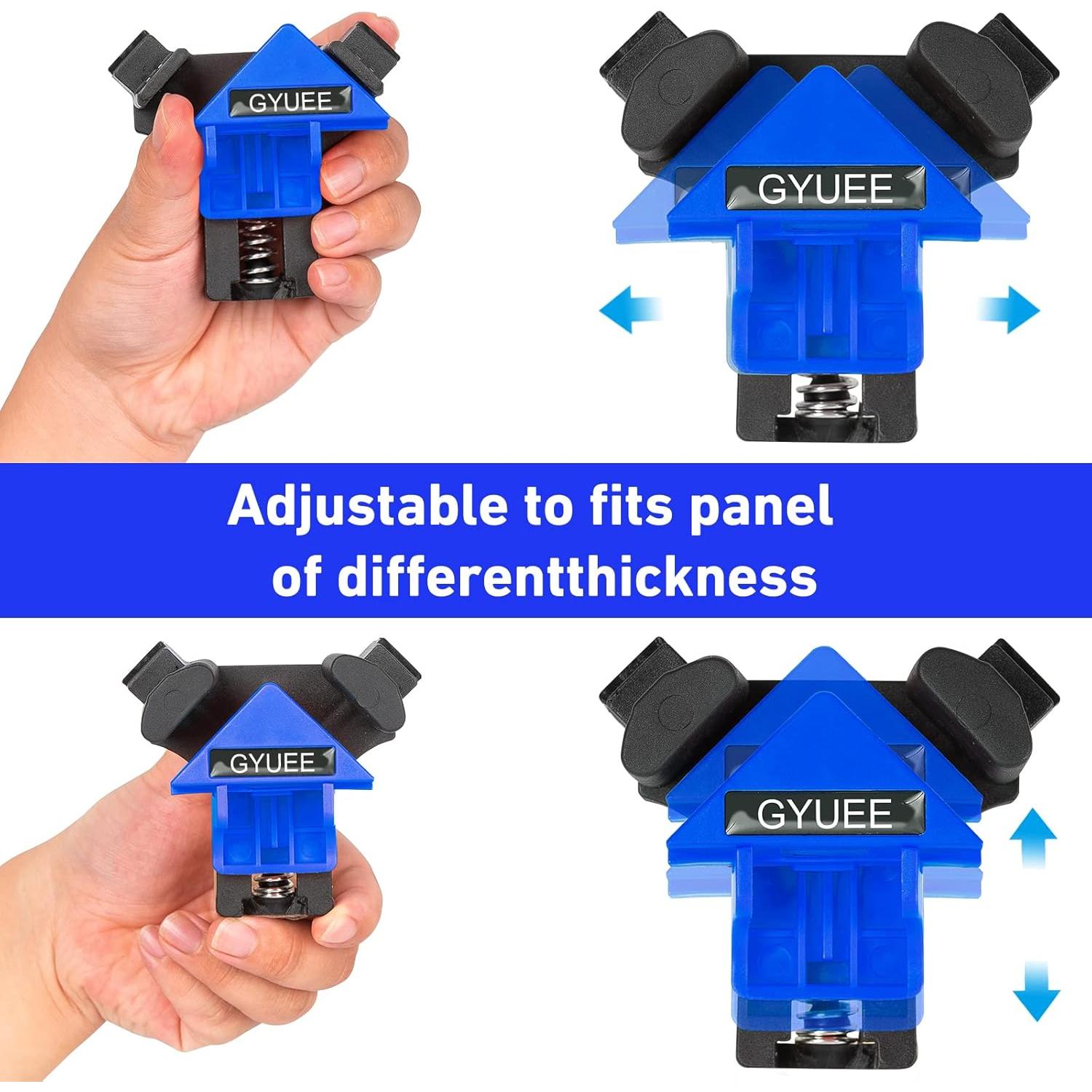 GYUEE

GYUEE

Adjustable to fits panel of differentthickness

GYUEE

GYUEE