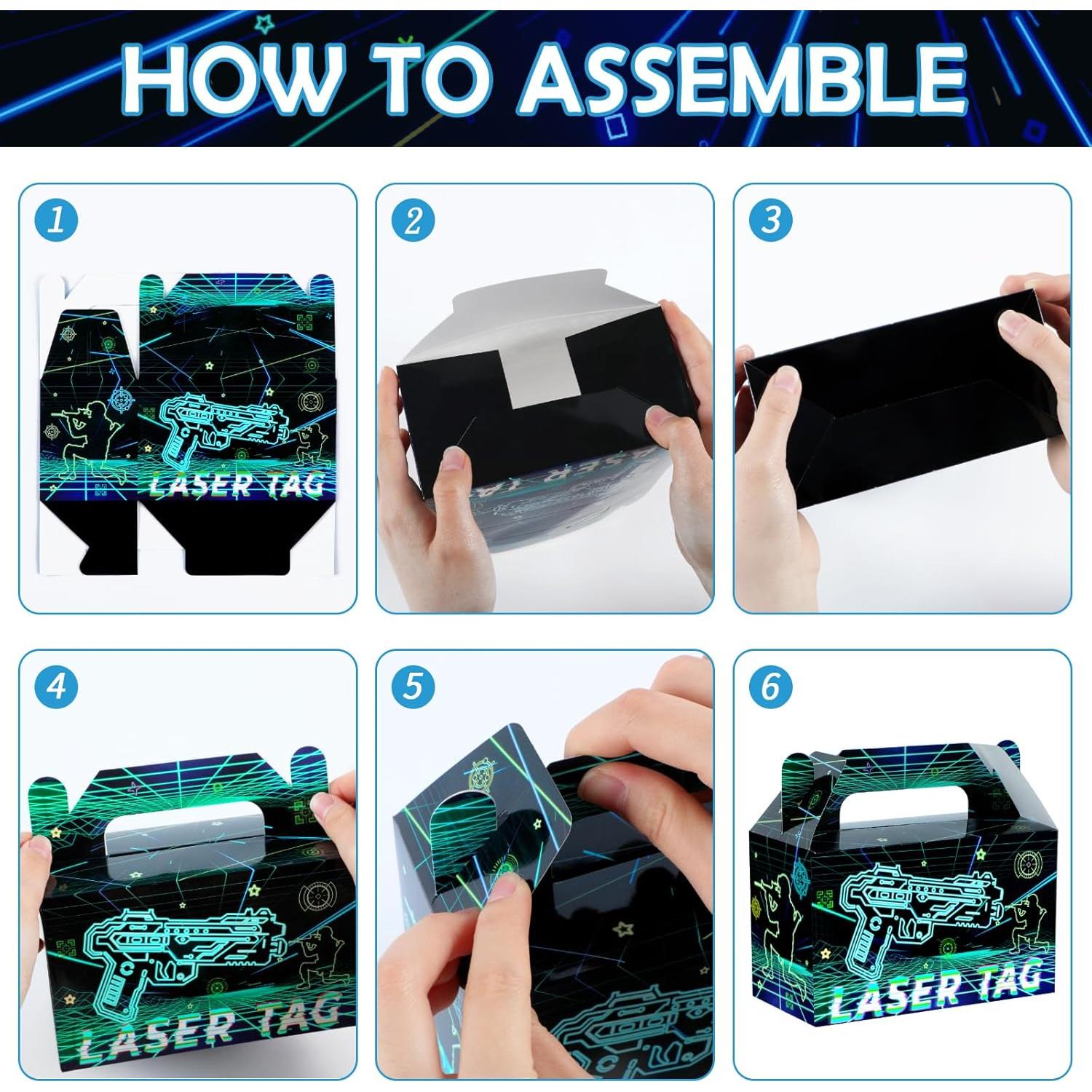 HOW TO ASSEMBLE

1

LASER TAG

2

3

4

LASER TAG

5

6

LASER TAG