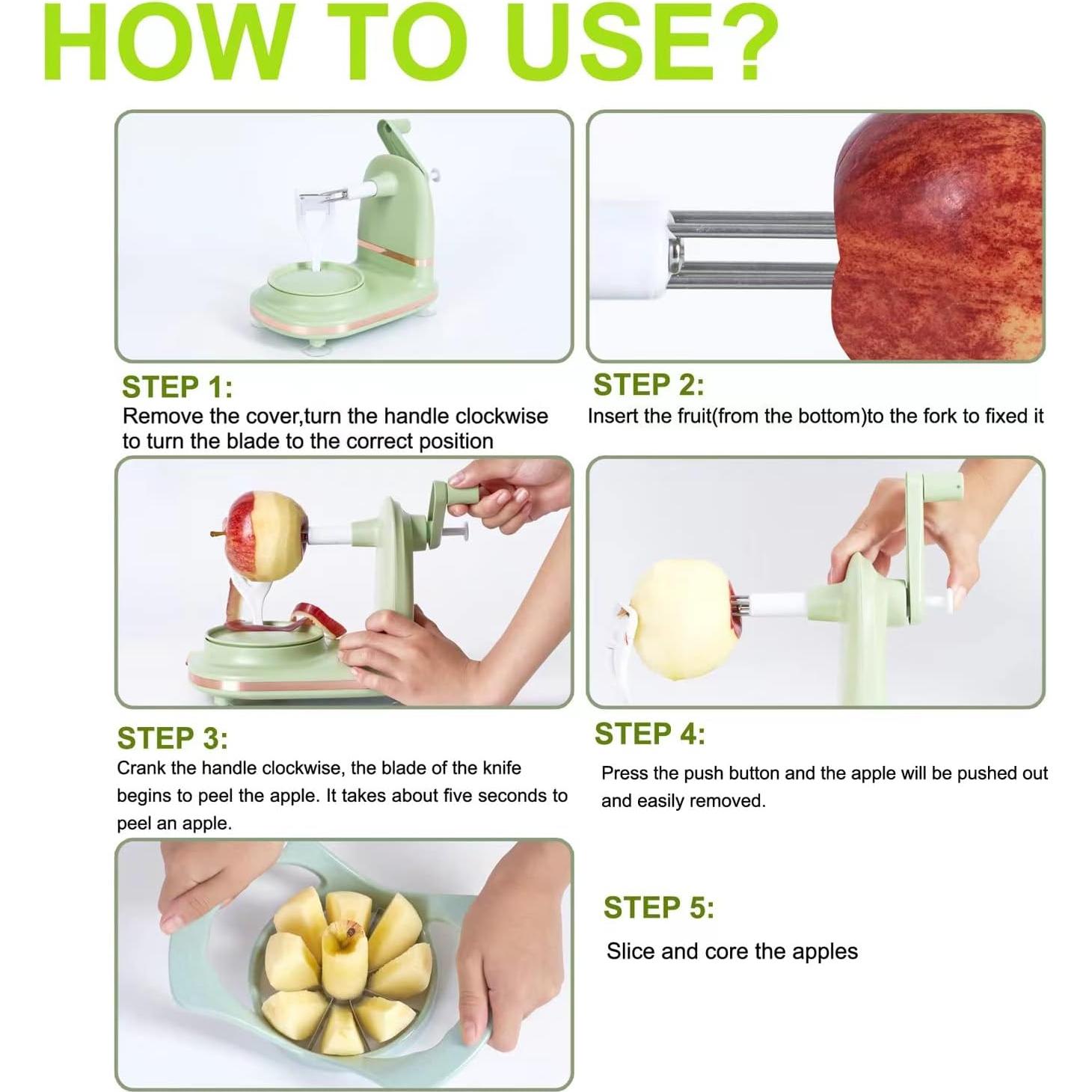 HOW TO USE?

STEP 1:
Remove the cover,turn the handle clockwise to turn the blade to the correct position

STEP 2:
Insert the fruit(from the bottom)to the fork to fixed it

STEP 3:
Crank the handle clockwise, the blade of the knife begins to peel the apple. It takes about five seconds to peel an apple.

STEP 4:
Press the push button and the apple will be pushed out and easily removed.

STEP 5:
Slice and core the apples