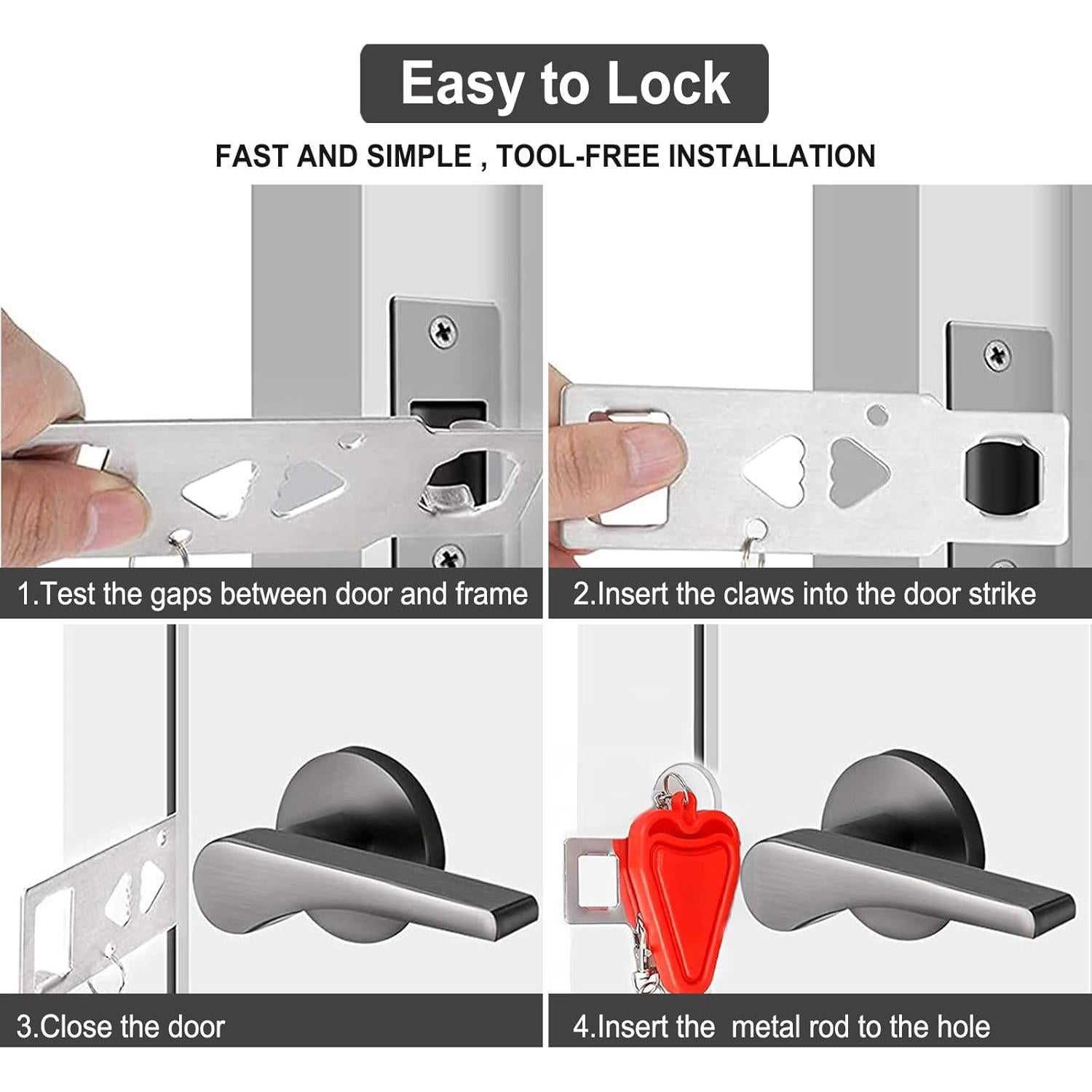 Easy to Lock

FAST AND SIMPLE , TOOL-FREE INSTALLATION

1.Test the gaps between door and frame

2.Insert the claws into the door strike

3.Close the door

4.Insert the  metal rod to the hole