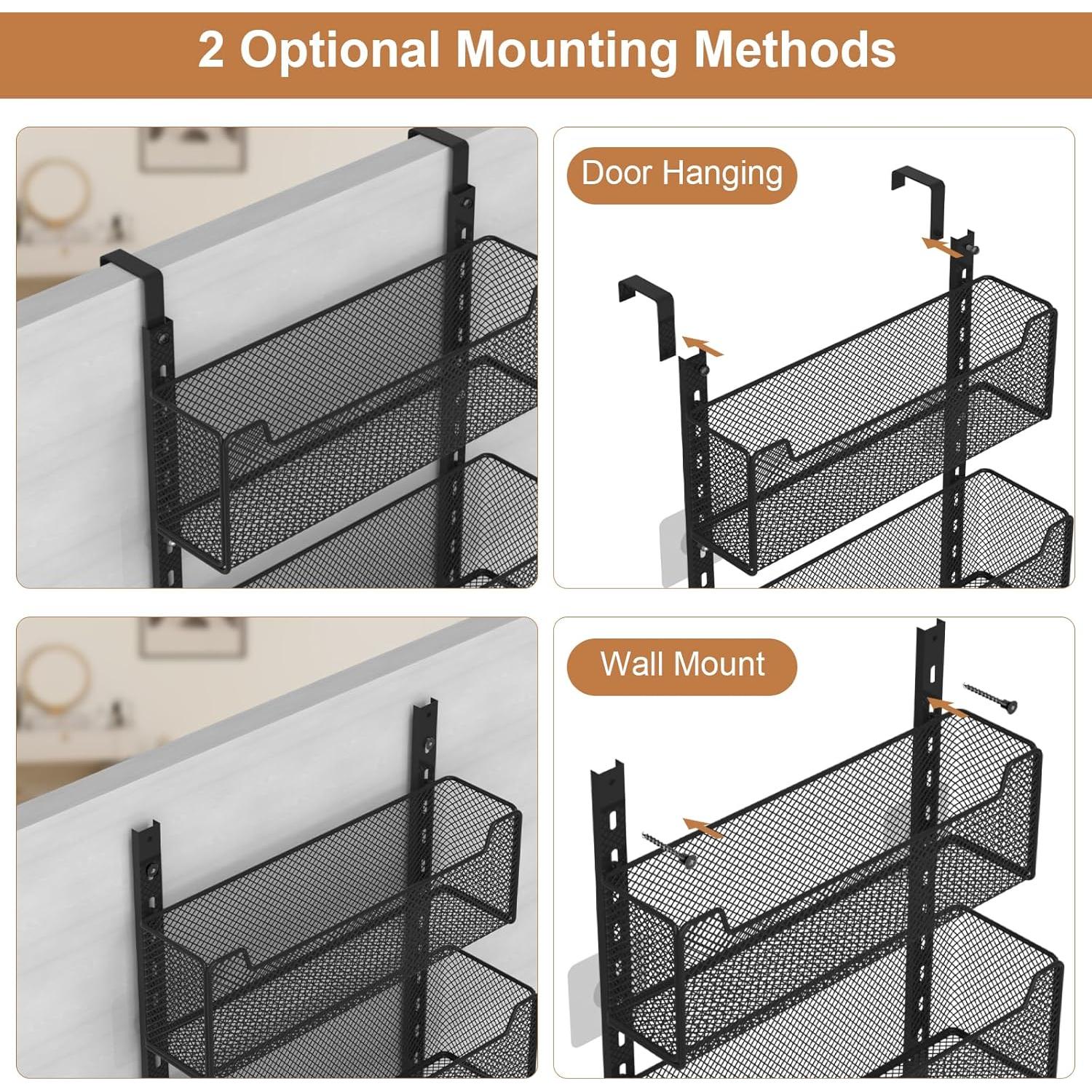 2 Optional Mounting Methods

Door Hanging

Wall Mount