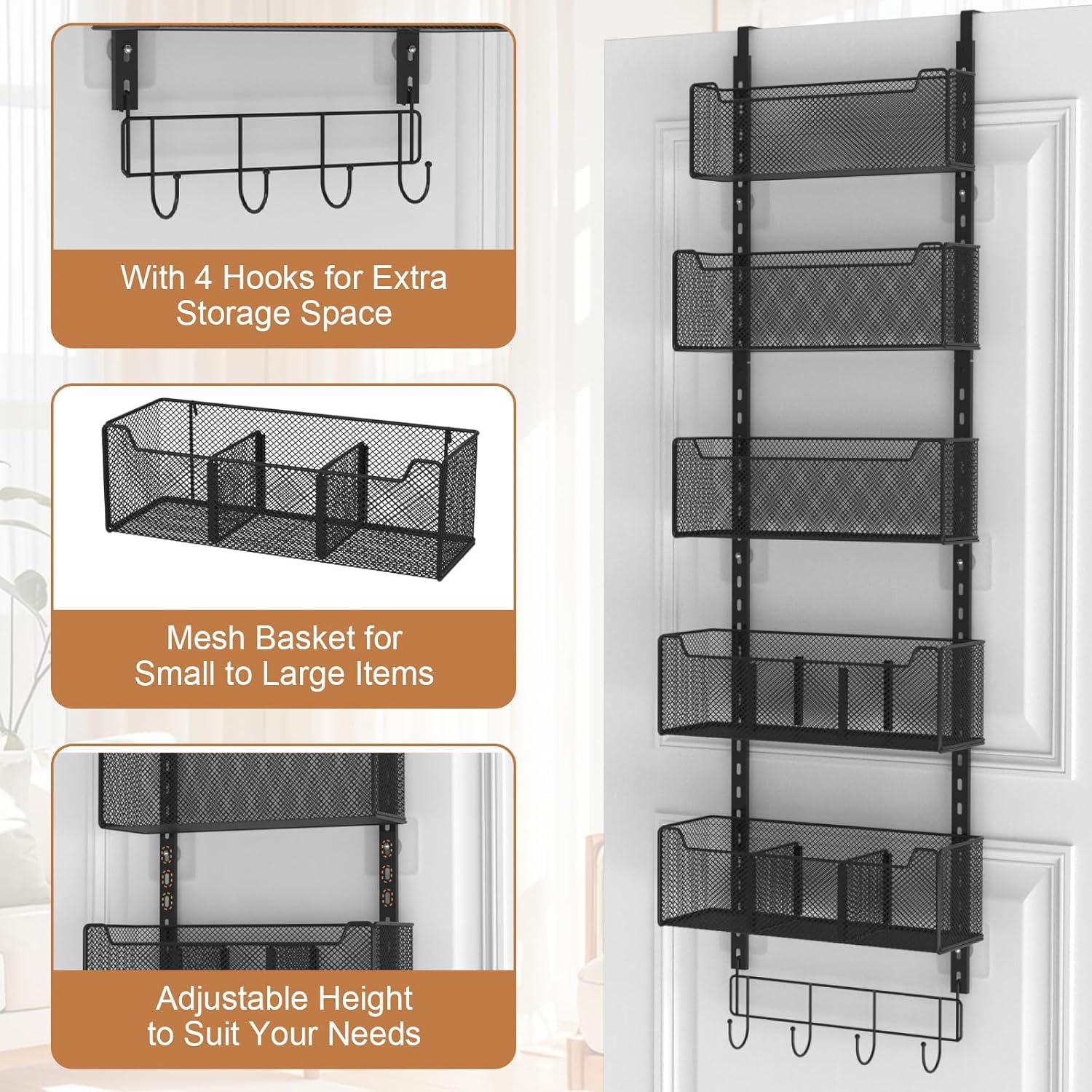 With 4 Hooks for Extra Storage Space

Mesh Basket for Small to Large Items

Adjustable Height to Suit Your Needs