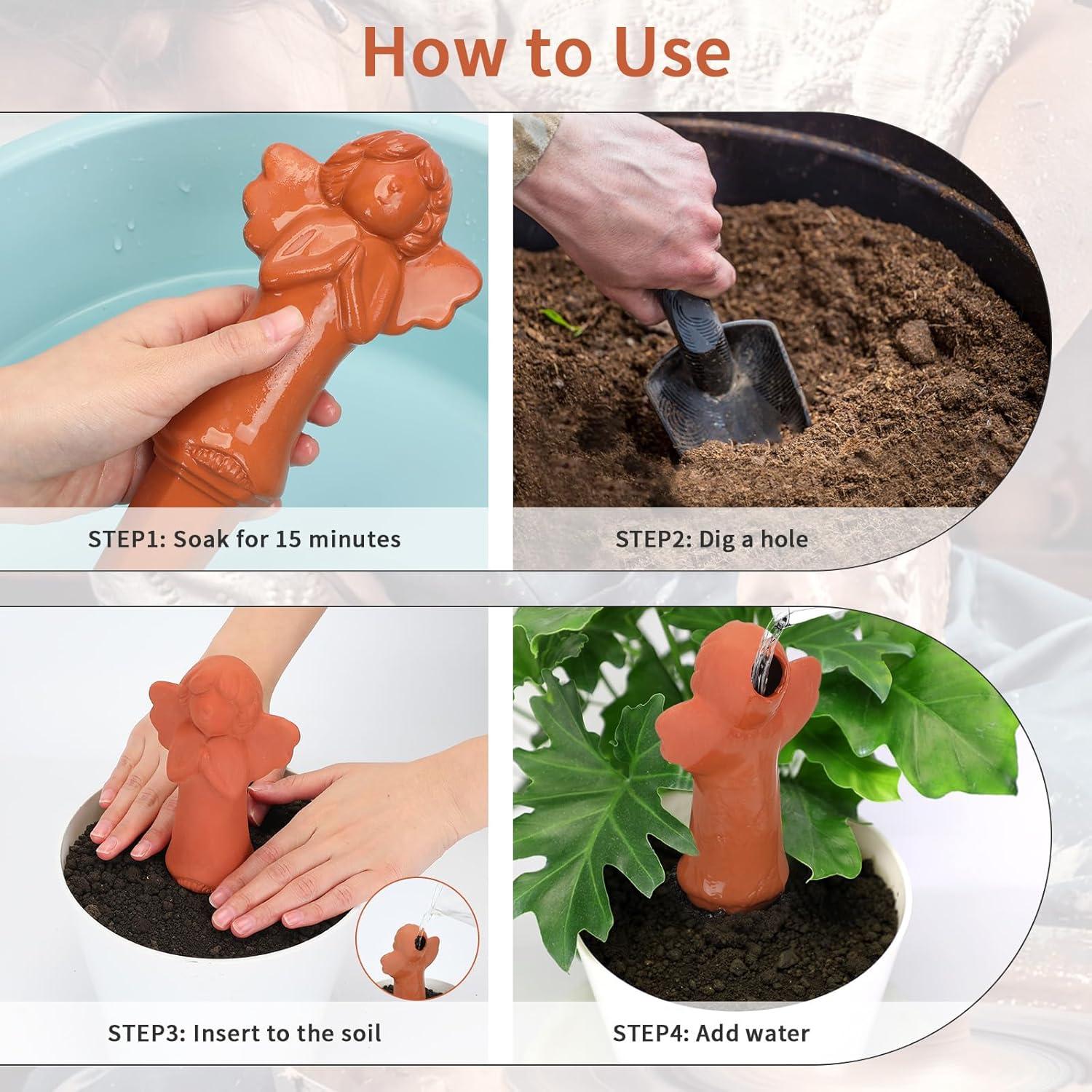 How to Use

STEP1: Soak for 15 minutes

STEP2: Dig a hole

STEP3: Insert to the soil

STEP4: Add water