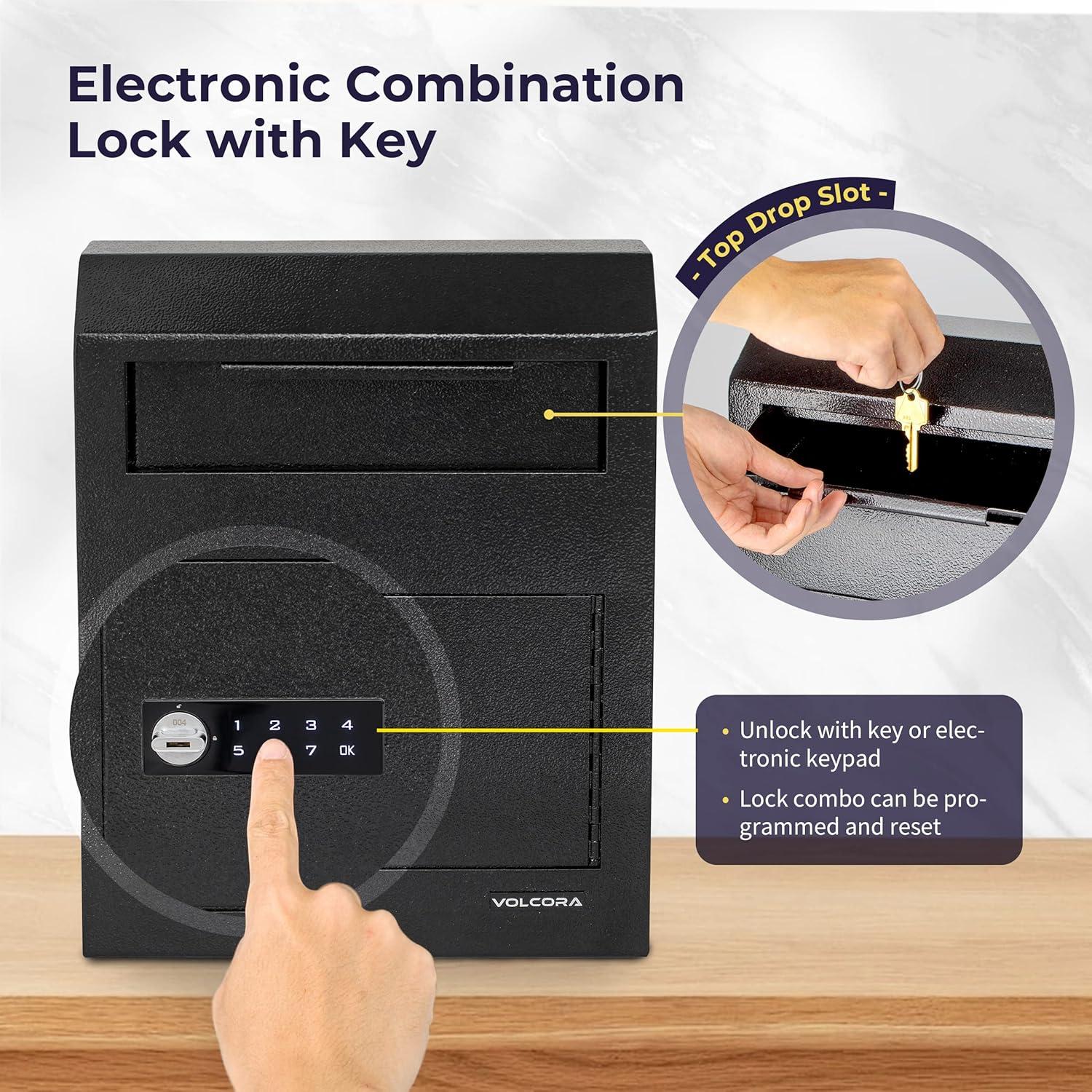 Electronic Combination Lock with Key

- Top Drop Slot -

004

1 2 3 4
5 7 OK

• Unlock with key or electronic keypad

• Lock combo can be programmed and reset

VOLCORA