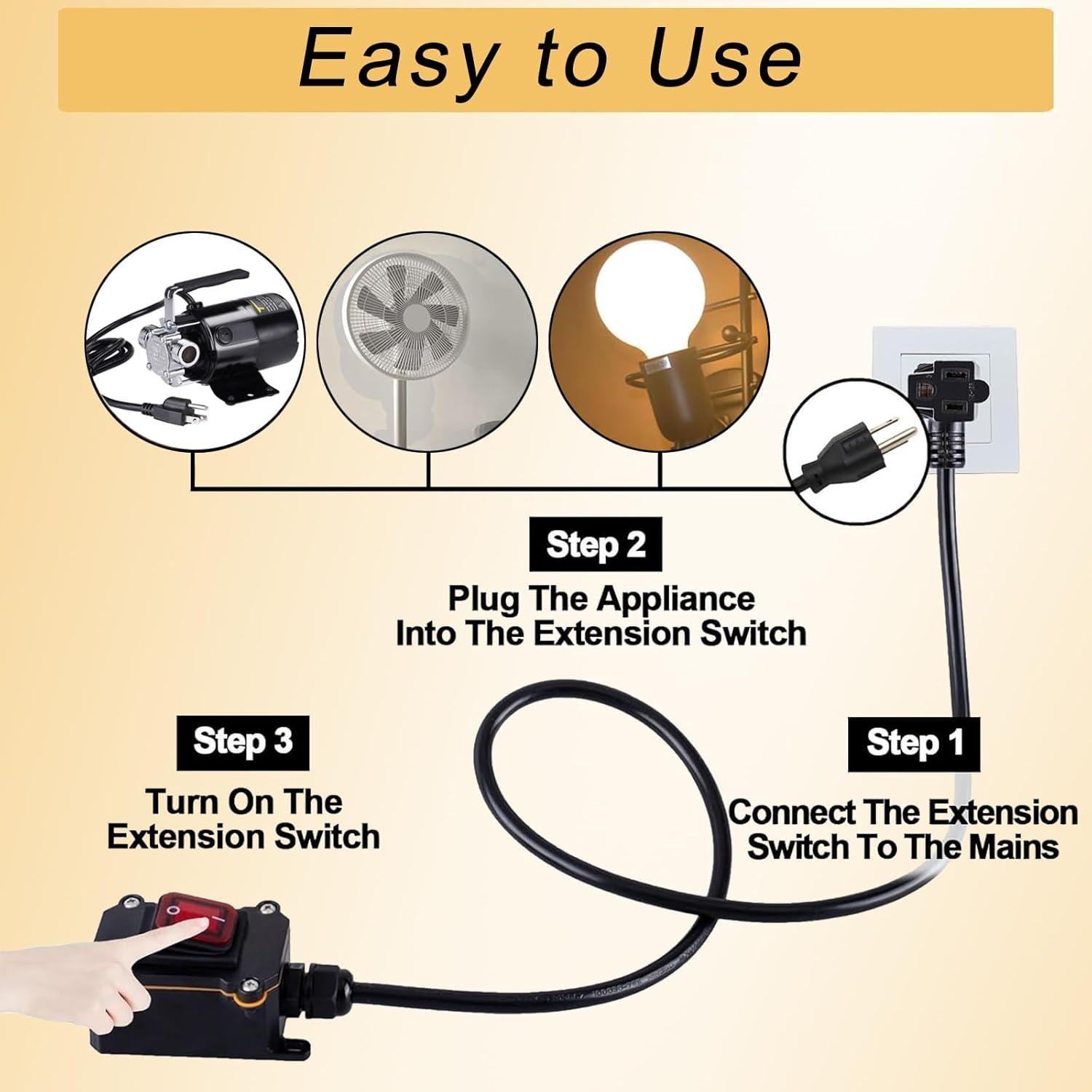 Easy to Use

Step 2
Plug The Appliance Into The Extension Switch

Step 3
Turn On The Extension Switch

Step 1
Connect The Extension Switch To The Mains