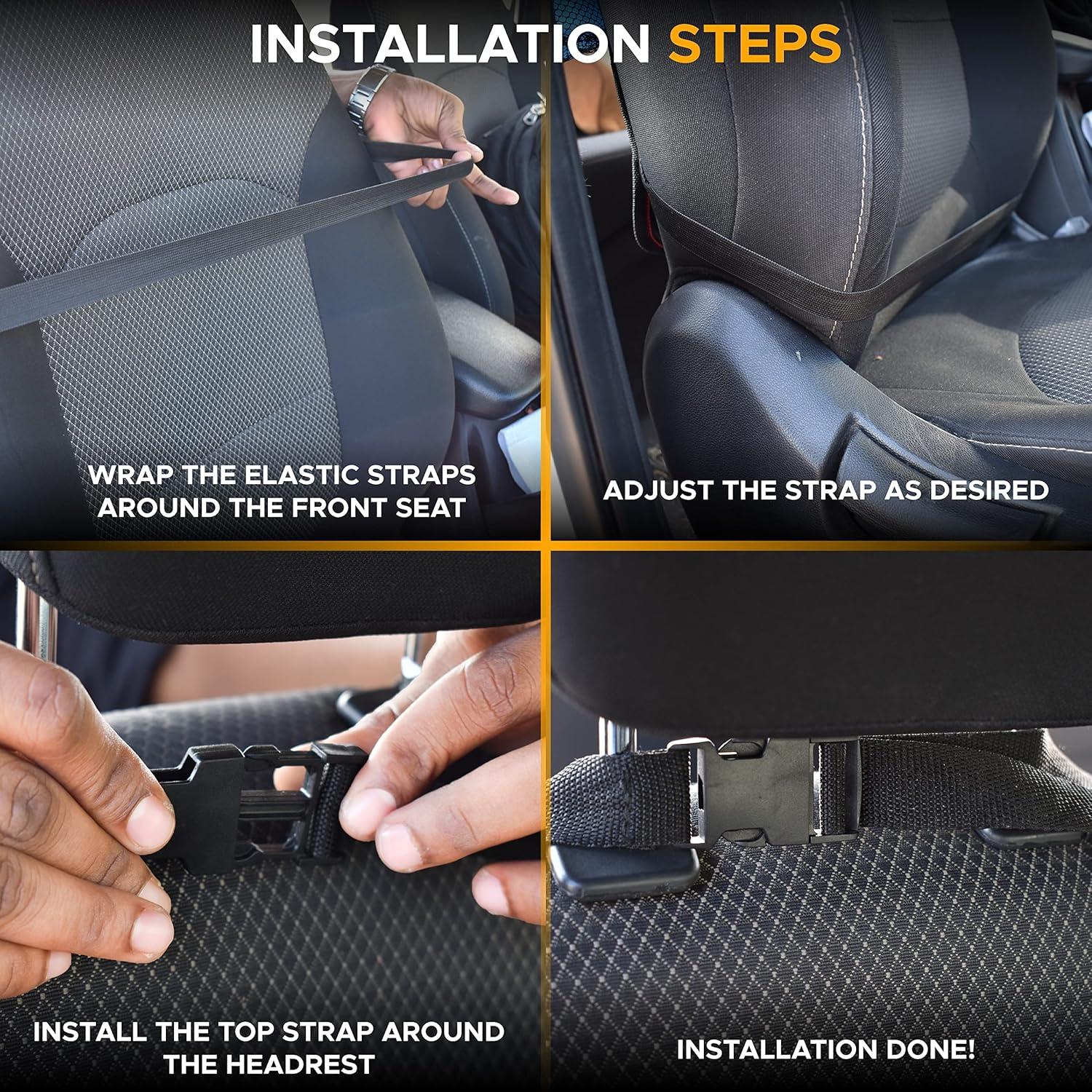 INSTALLATION STEPS

WRAP THE ELASTIC STRAPS AROUND THE FRONT SEAT

ADJUST THE STRAP AS DESIRED

INSTALL THE TOP STRAP AROUND THE HEADREST

INSTALLATION DONE!