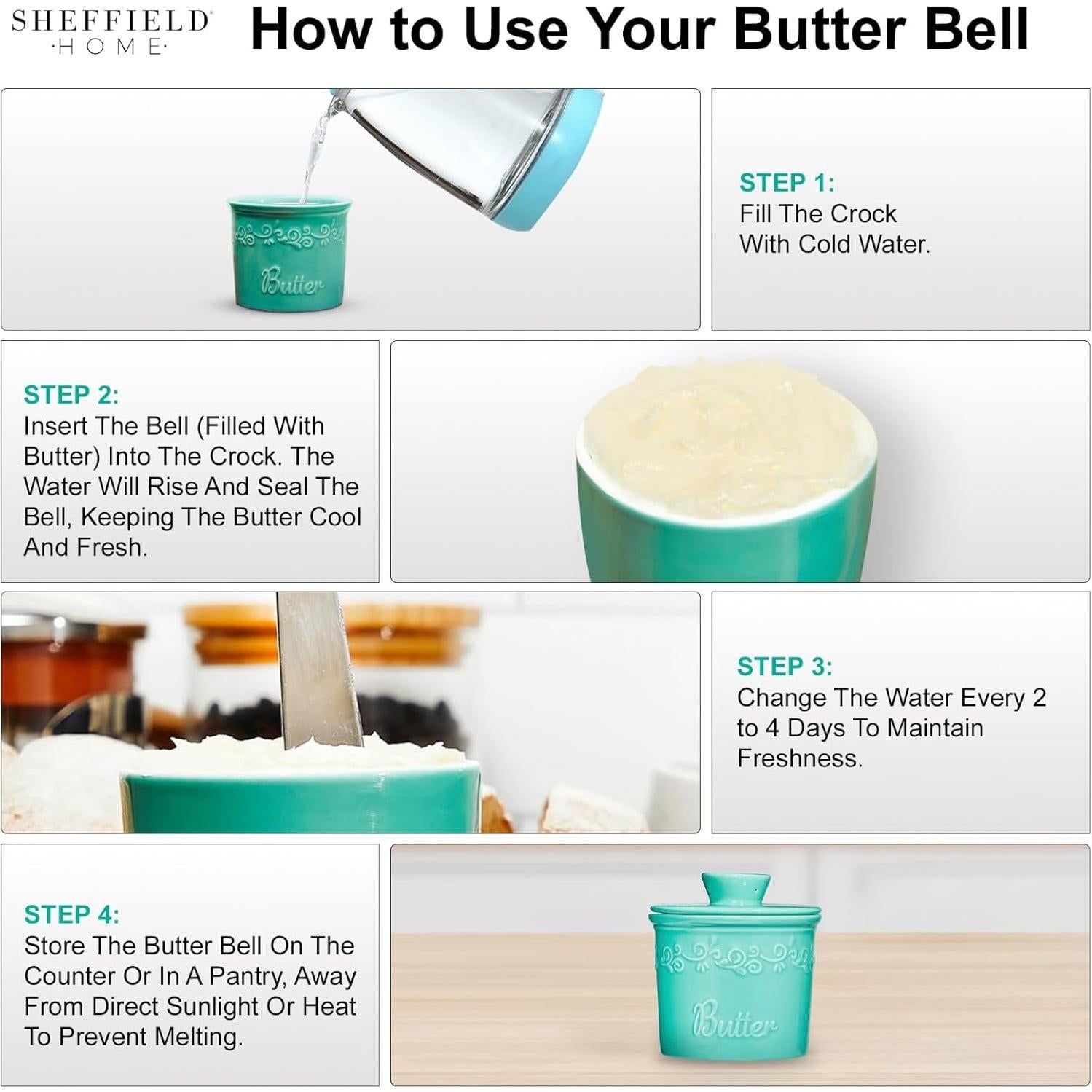 SHEFFIELD
·HOME·

How to Use Your Butter Bell

Butter

STEP 1:
Fill The Crock With Cold Water.

STEP 2:
Insert The Bell (Filled With Butter) Into The Crock. The Water Will Rise And Seal The Bell, Keeping The Butter Cool And Fresh.

STEP 3:
Change The Water Every 2 to 4 Days To Maintain Freshness.

STEP 4:
Store The Butter Bell On The Counter Or In A Pantry, Away From Direct Sunlight Or Heat To Prevent Melting.

Butter