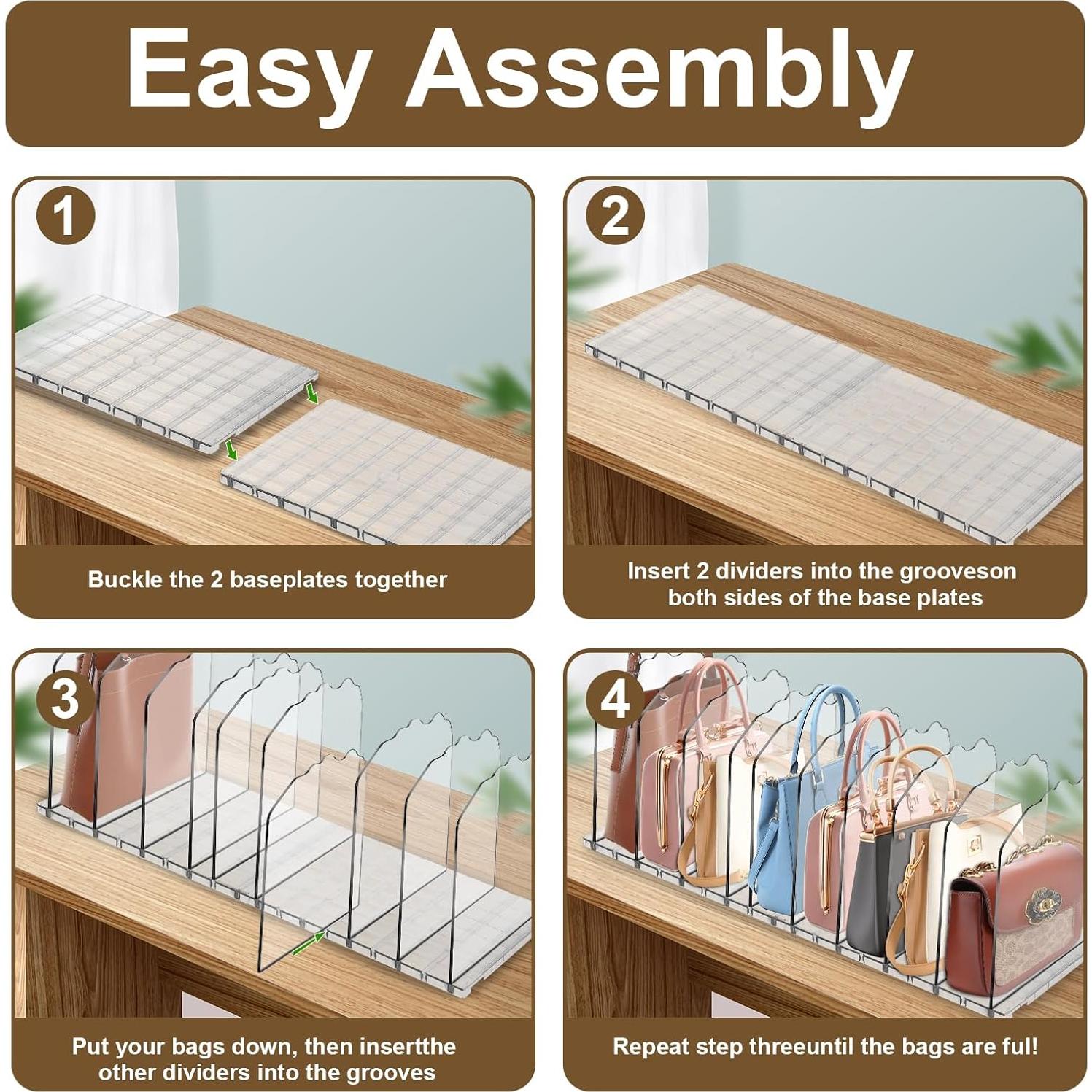 Easy Assembly

1

Buckle the 2 baseplates together

2

Insert 2 dividers into the grooveson both sides of the base plates

3

Put your bags down, then insertthe other dividers into the grooves

4

Repeat step threeuntil the bags are ful!