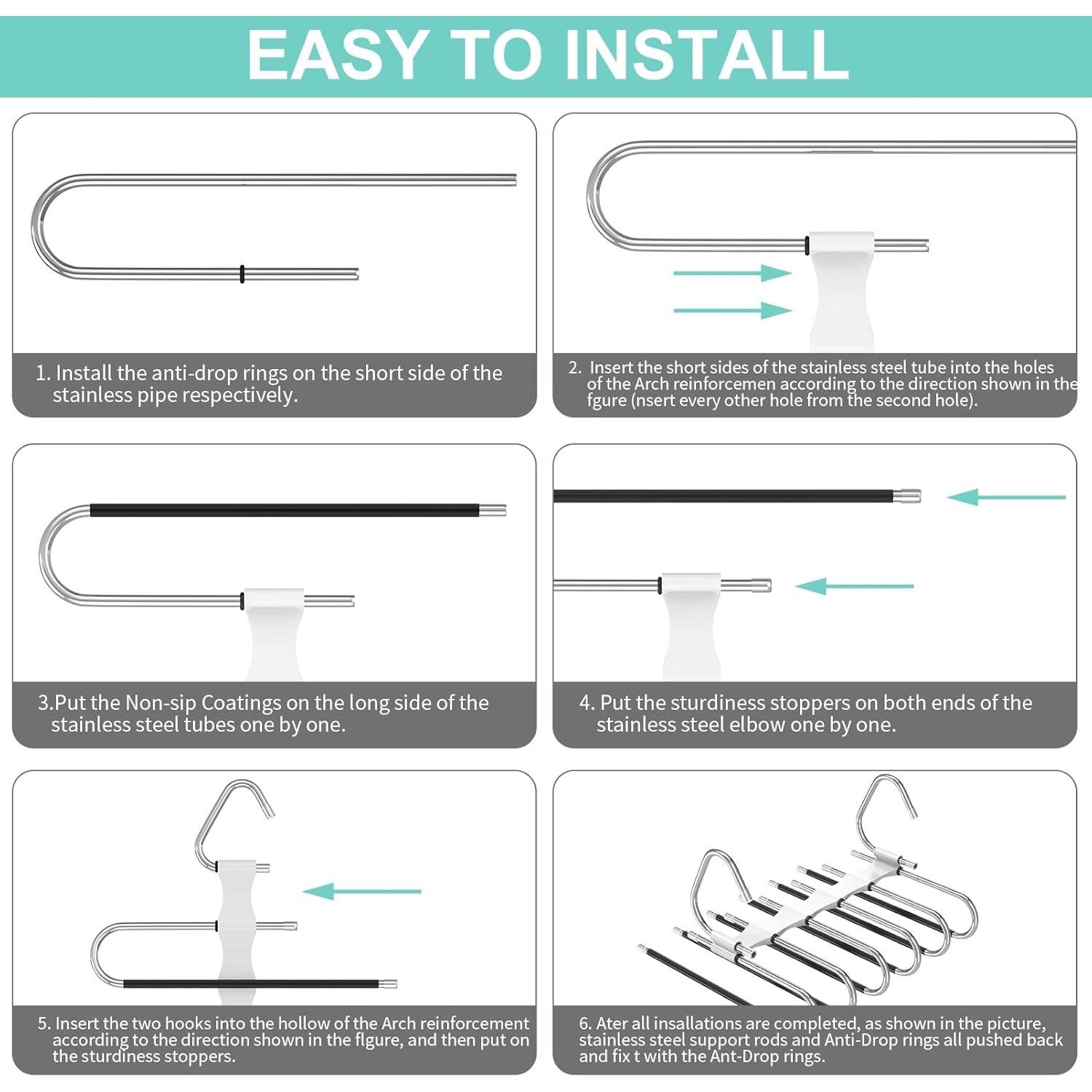 EASY TO INSTALL

1. Install the anti-drop rings on the short side of the stainless pipe respectively.

2. Insert the short sides of the stainless steel tube into the holes of the Arch reinforcemen according to the direction shown in the fgure (nsert every other hole from the second hole).

3.Put the Non-sip Coatings on the long side of the stainless steel tubes one by one.

4. Put the sturdiness stoppers on both ends of the stainless steel elbow one by one.

5. Insert the two hooks into the hollow of the Arch reinforcement according to the direction shown in the flgure, and then put on the sturdiness stoppers.

6. Ater all insallations are completed, as shown in the picture, stainless steel support rods and Anti-Drop rings all pushed back and fix t with the Ant-Drop rings.