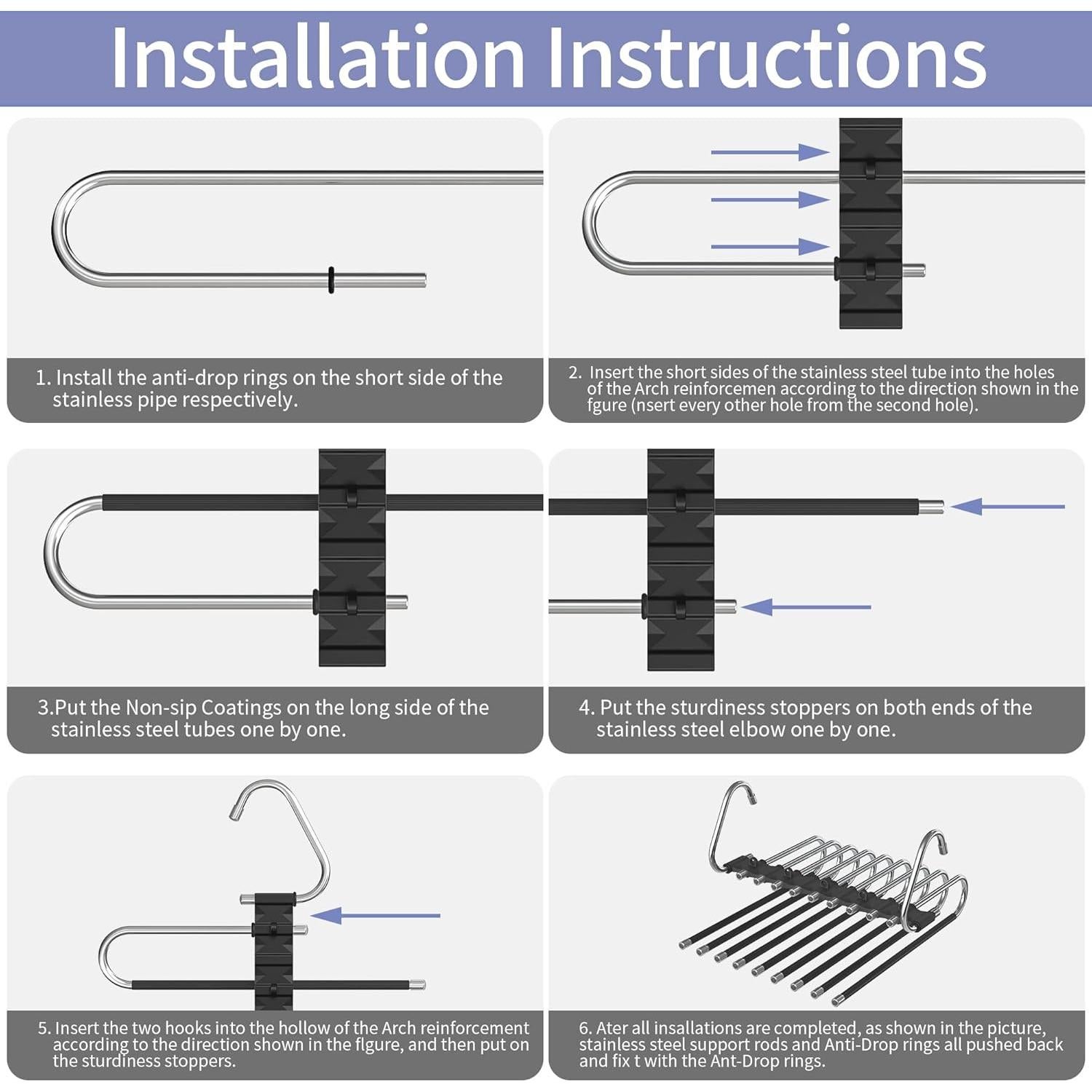 Installation Instructions

1. Install the anti-drop rings on the short side of the stainless pipe respectively.

2. Insert the short sides of the stainless steel tube into the holes of the Arch reinforcemen according to the direction shown in the fgure (nsert every other hole from the second hole).

3.Put the Non-sip Coatings on the long side of the stainless steel tubes one by one.

4. Put the sturdiness stoppers on both ends of the stainless steel elbow one by one.

5. Insert the two hooks into the hollow of the Arch reinforcement according to the direction shown in the flgure, and then put on the sturdiness stoppers.

6. Ater all insallations are completed, as shown in the picture, stainless steel support rods and Anti-Drop rings all pushed back and fix t with the Ant-Drop rings.