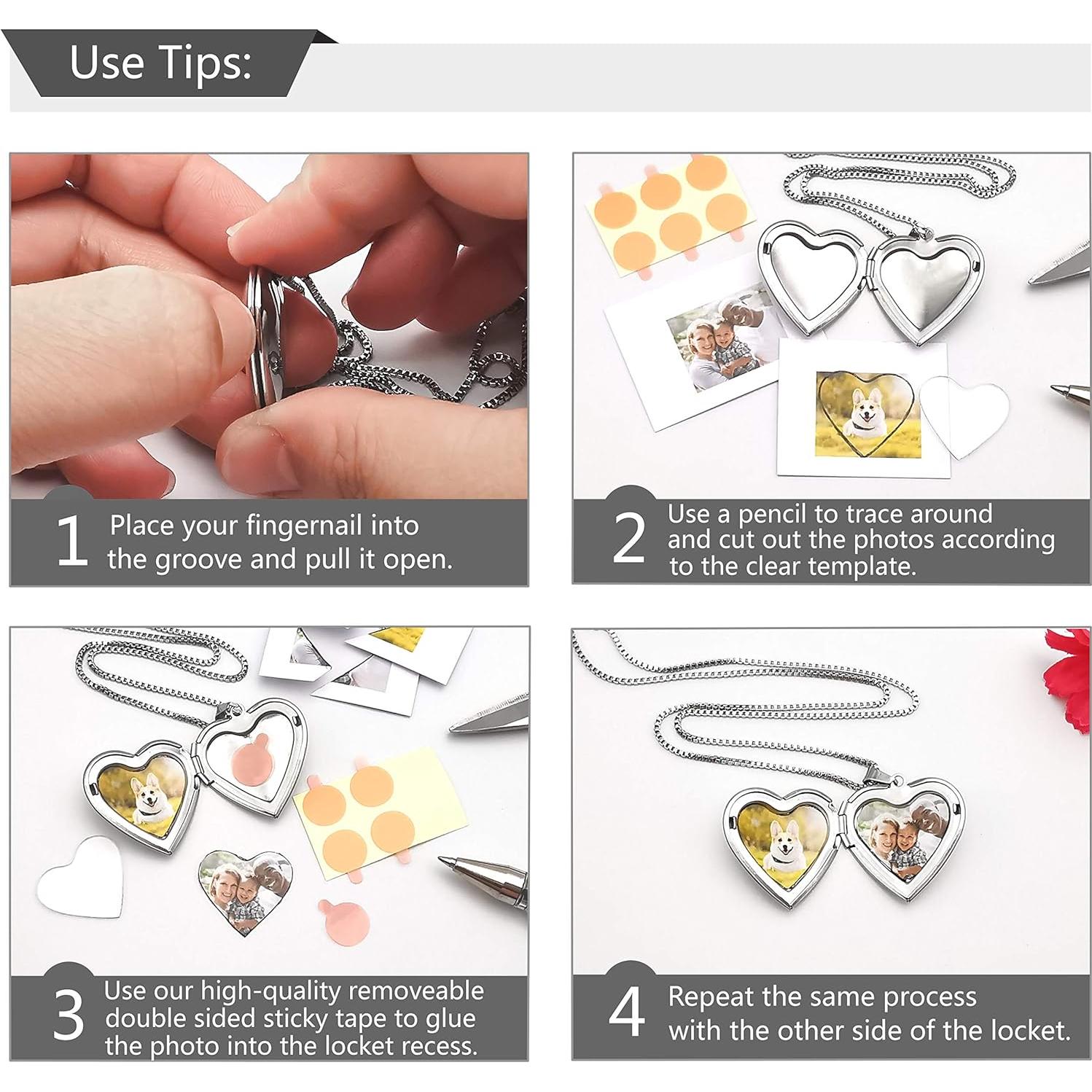 Use Tips:

1 Place your fingernail into the groove and pull it open.

2 Use a pencil to trace around and cut out the photos according to the clear template.

3 Use our high-quality removeable double sided sticky tape to glue the photo into the locket recess.

4 Repeat the same process with the other side of the locket.