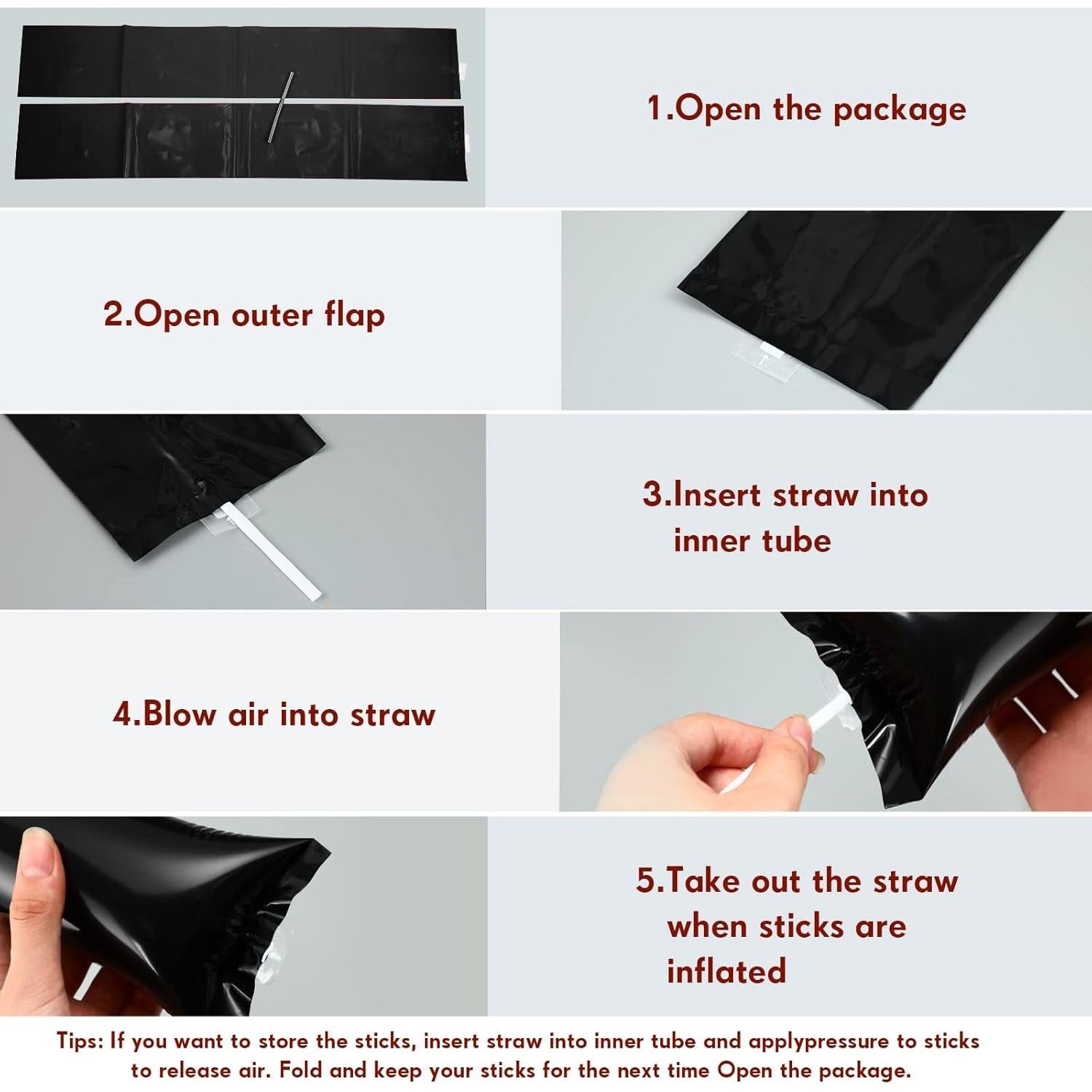 1.Open the package

2.Open outer flap

3.Insert straw into inner tube

4.Blow air into straw

5.Take out the straw when sticks are inflated

Tips: If you want to store the sticks, insert straw into inner tube and applypressure to sticks to release air. Fold and keep your sticks for the next time Open the package.