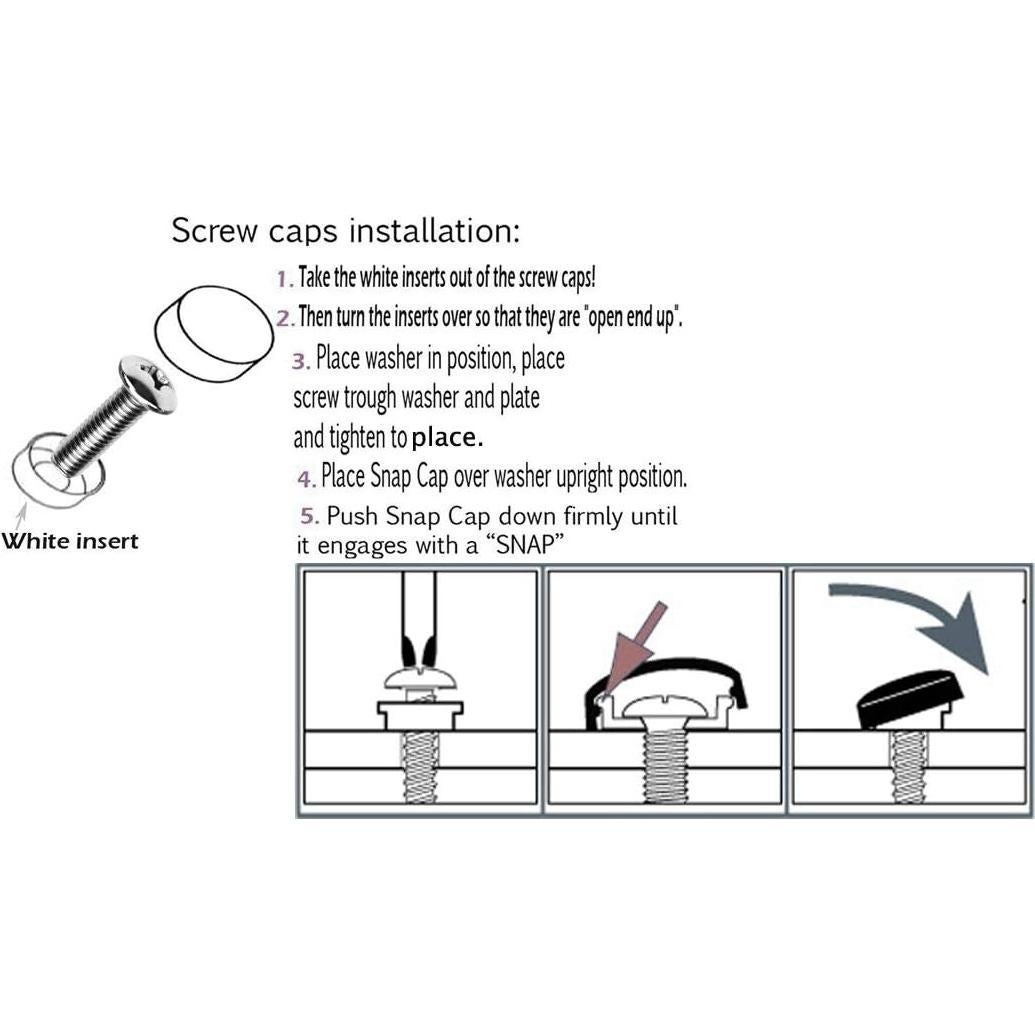 Screw caps installation:

1. Take the white inserts out of the screw caps!

2. Then turn the inserts over so that they are "open end up".

3. Place washer in position, place screw trough washer and plate and tighten to place.

4. Place Snap Cap over washer upright position.

5. Push Snap Cap down firmly until it engages with a “SNAP”

White insert