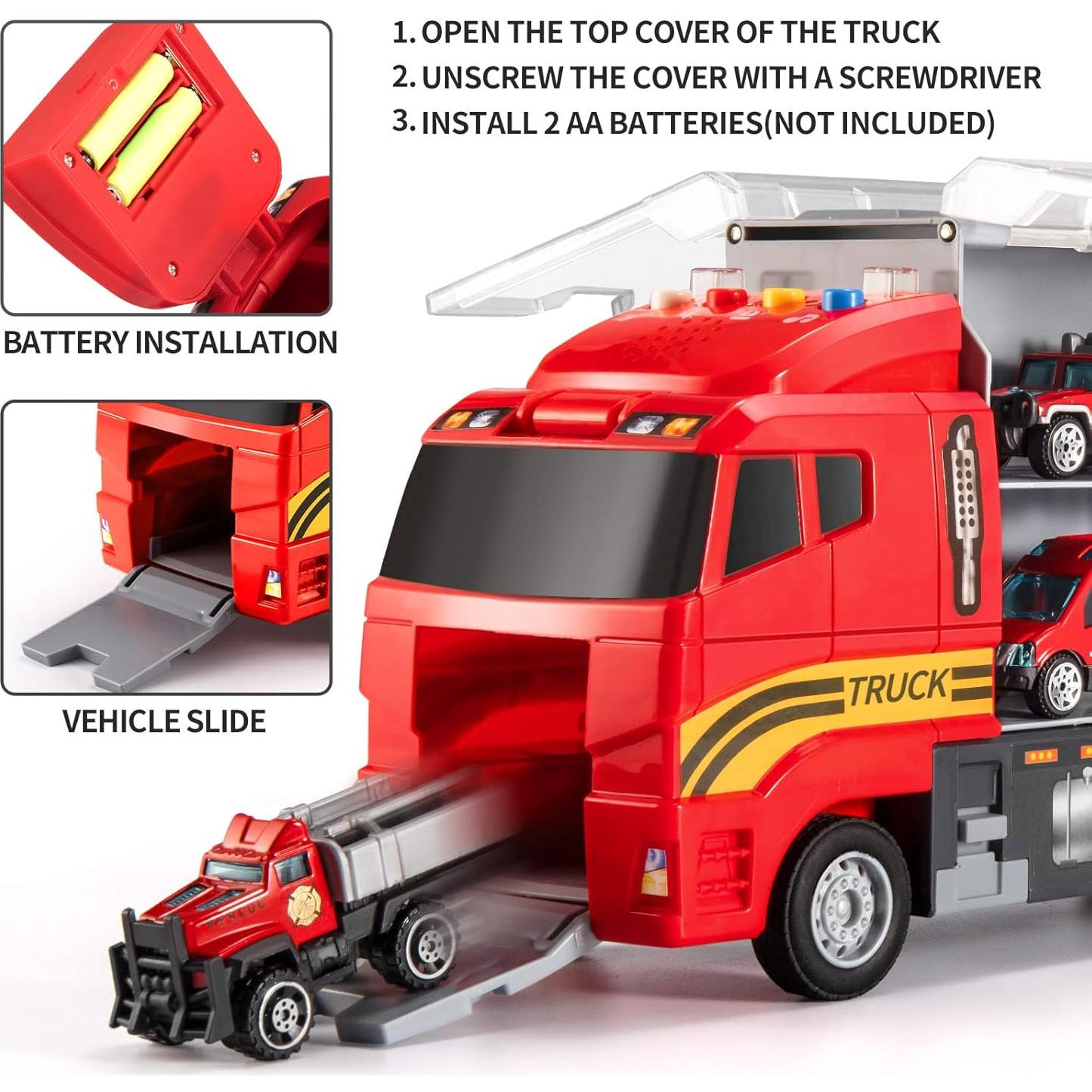 1. OPEN THE TOP COVER OF THE TRUCK
2. UNSCREW THE COVER WITH A SCREWDRIVER
3. INSTALL 2 AA BATTERIES(NOT INCLUDED)

BATTERY INSTALLATION

VEHICLE SLIDE

TRUCK

RESCUE