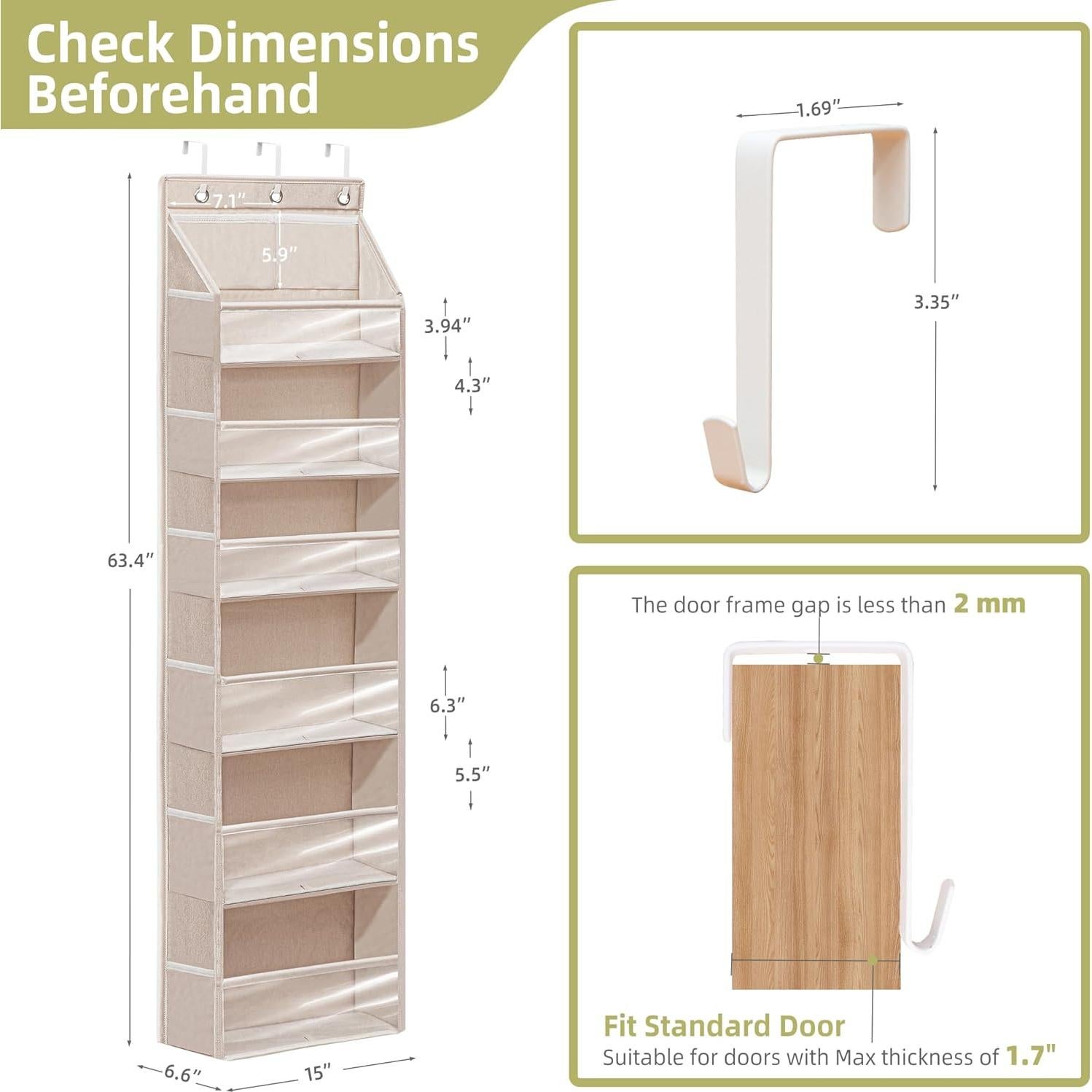 Check Dimensions Beforehand

7.1″
5.9″
3.94″
4.3″
63.4″
6.3″
5.5″
6.6″
15″

1.69″
3.35″

The door frame gap is less than 2 mm

Fit Standard Door
Suitable for doors with Max thickness of 1.7"