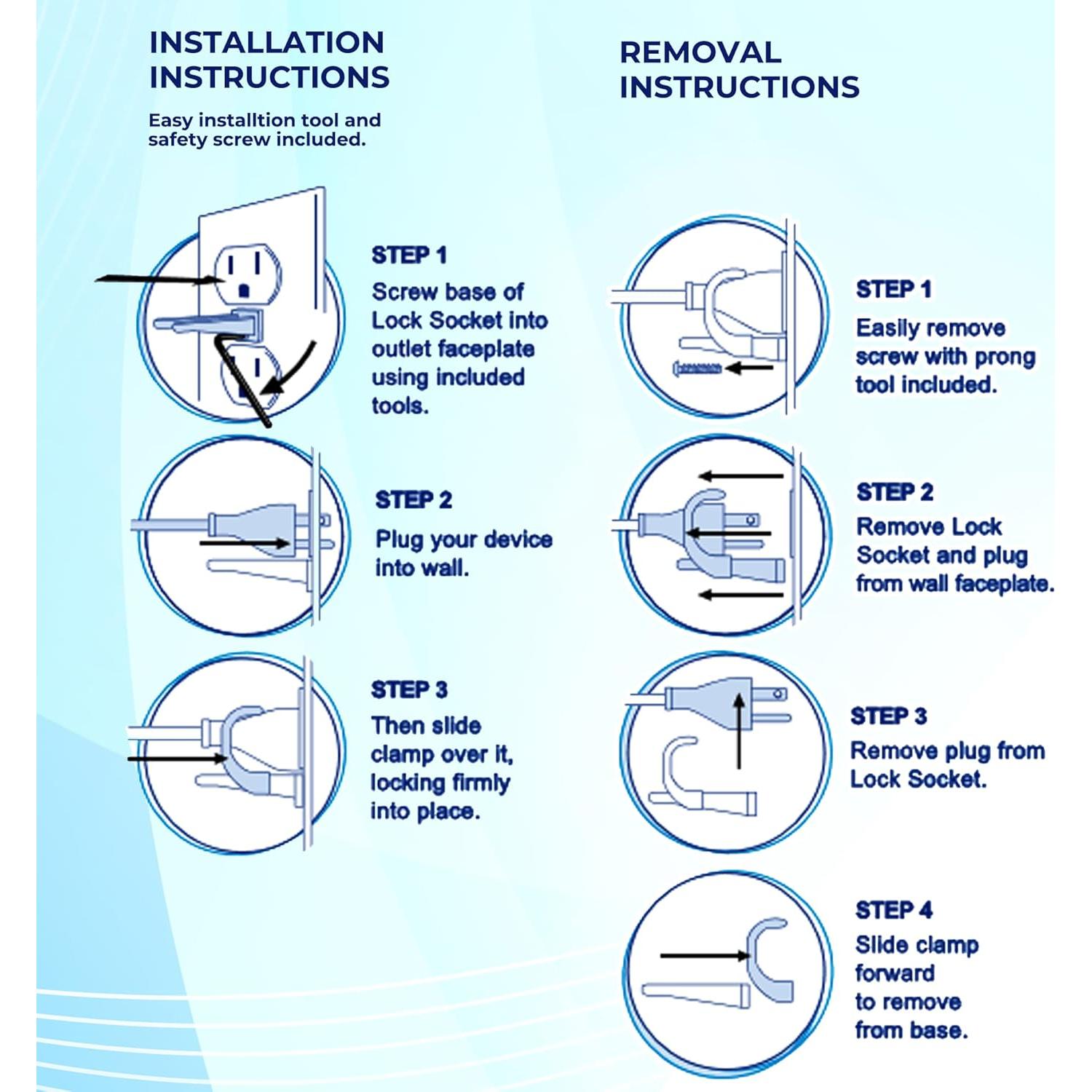 INSTALLATION INSTRUCTIONS

Easy installtion tool and safety screw included.

STEP 1
Screw base of Lock Socket into outlet faceplate using included tools.

STEP 2
Plug your device into wall.

STEP 3
Then slide clamp over it, locking firmly into place.

REMOVAL INSTRUCTIONS

STEP 1
Easily remove screw with prong tool included.

STEP 2
Remove Lock Socket and plug from wall faceplate.

STEP 3
Remove plug from Lock Socket.

STEP 4
Slide clamp forward to remove from base.