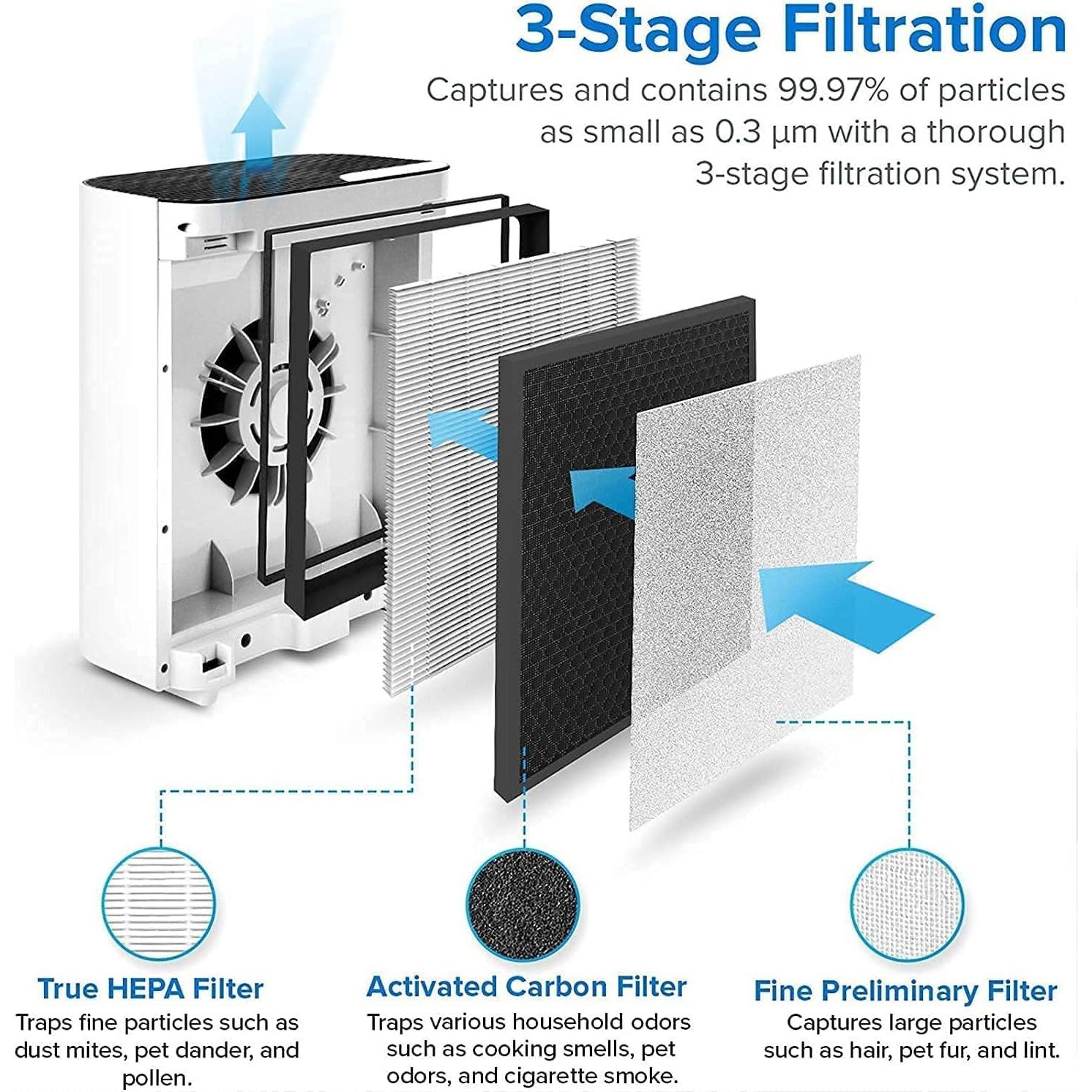 3-Stage Filtration

Captures and contains 99.97% of particles as small as 0.3 µm with a thorough 3-stage filtration system.

True HEPA Filter
Traps fine particles such as dust mites, pet dander, and pollen.

Activated Carbon Filter
Traps various household odors such as cooking smells, pet odors, and cigarette smoke.

Fine Preliminary Filter
Captures large particles such as hair, pet fur, and lint.