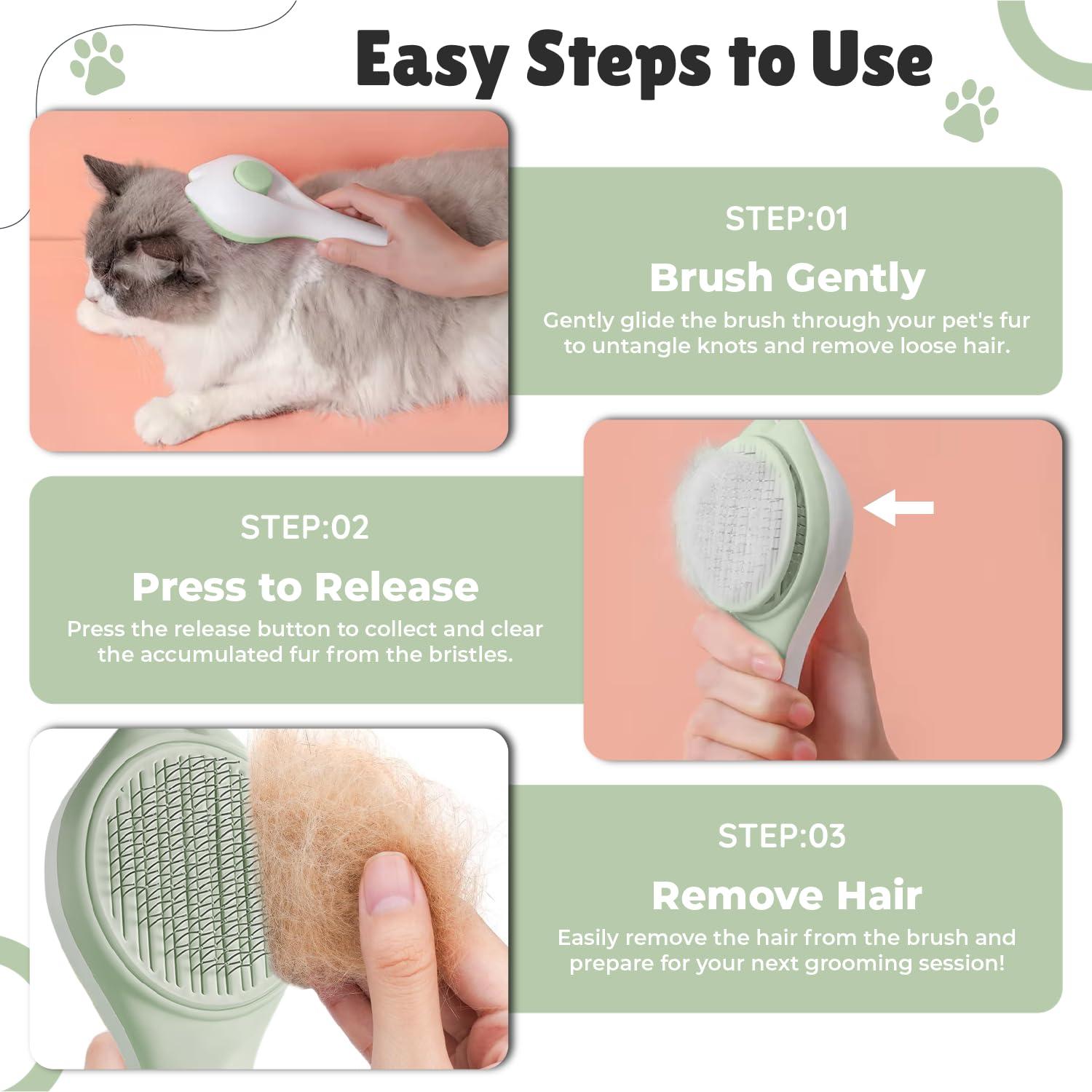 Easy Steps to Use

STEP:01

Brush Gently

Gently glide the brush through your pet's fur to untangle knots and remove loose hair.

STEP:02

Press to Release

Press the release button to collect and clear the accumulated fur from the bristles.

STEP:03

Remove Hair

Easily remove the hair from the brush and prepare for your next grooming session!