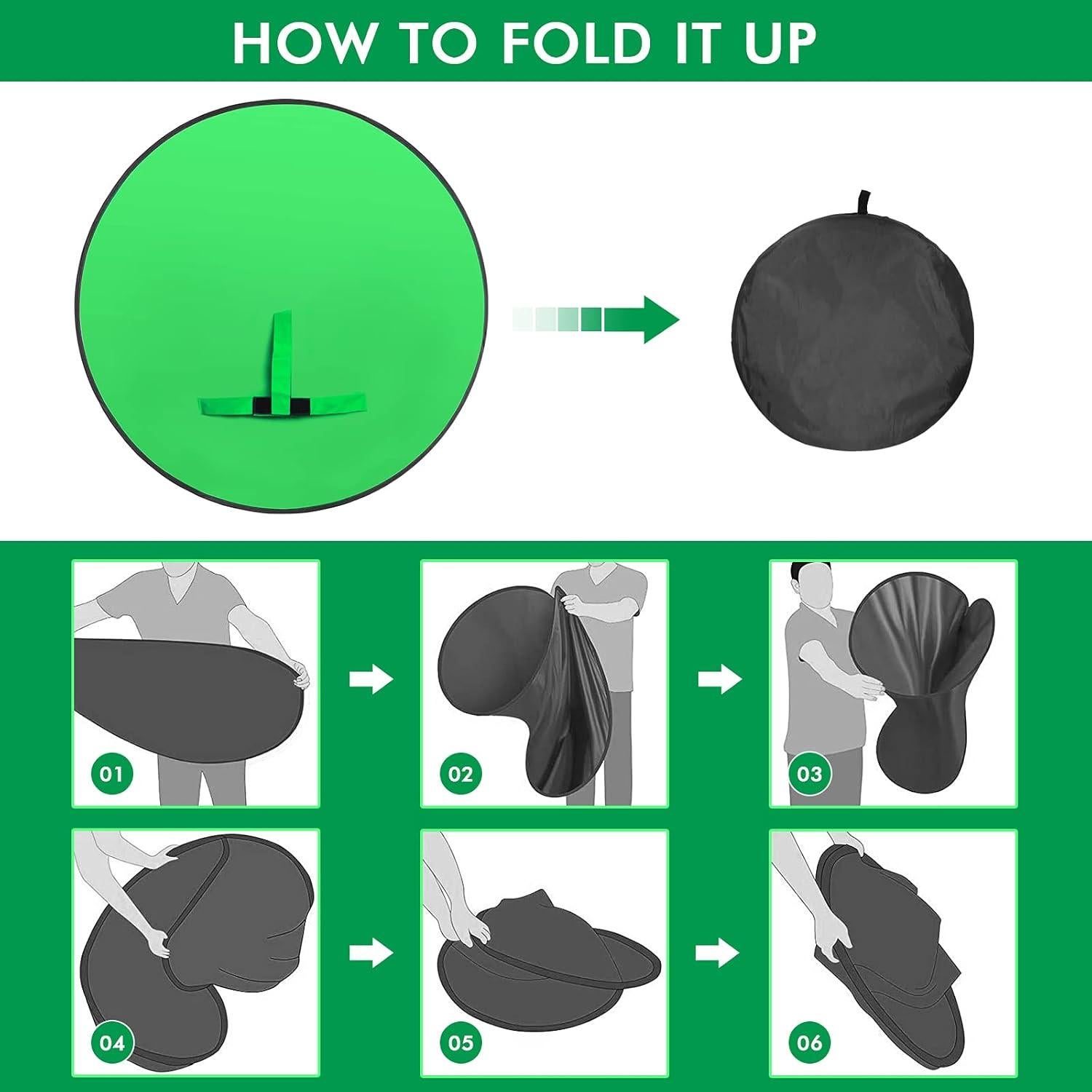 HOW TO FOLD IT UP

01

02

03

04

05

06