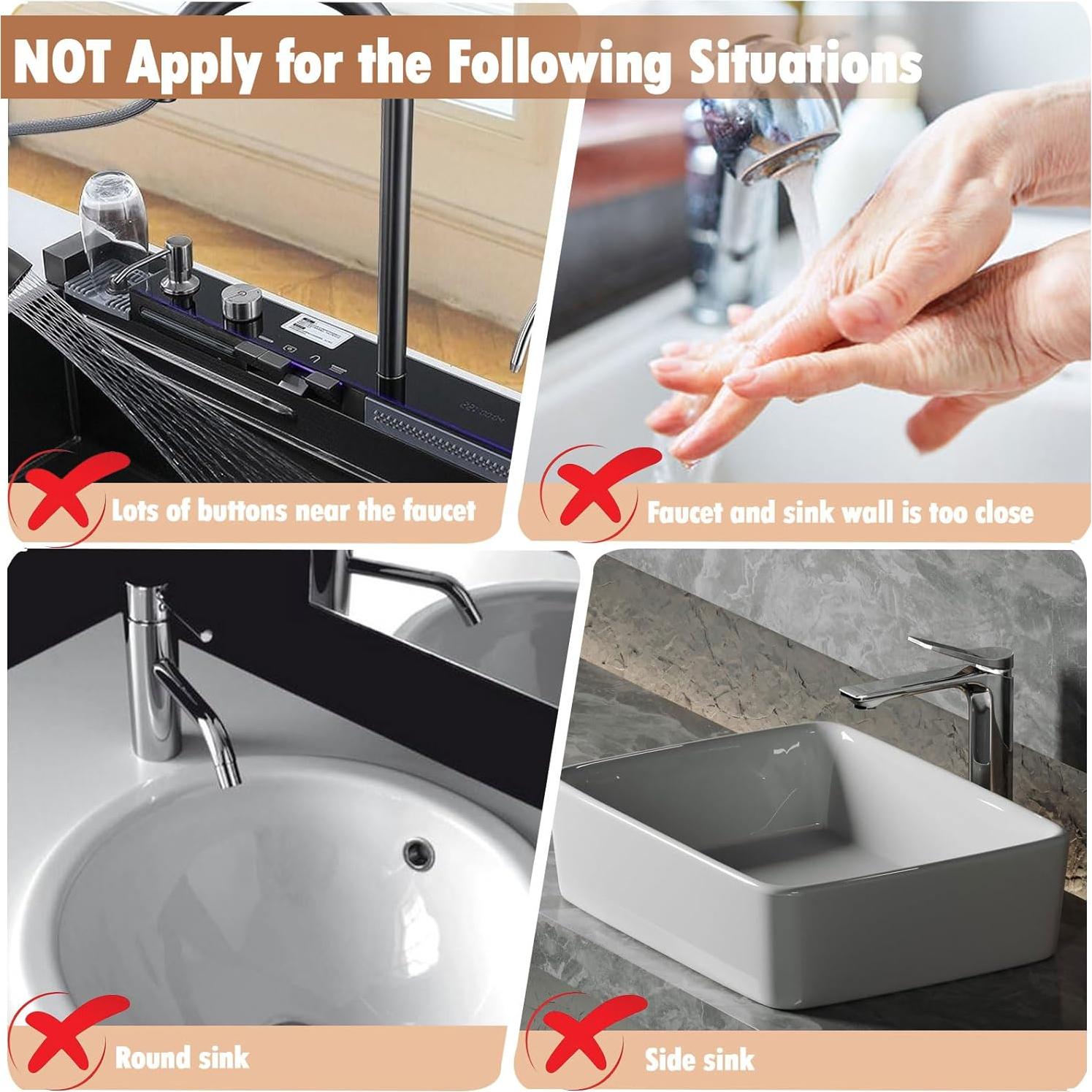 NOT Apply for the Following Situations

Lots of buttons near the faucet

Faucet and sink wall is too close

Round sink

Side sink