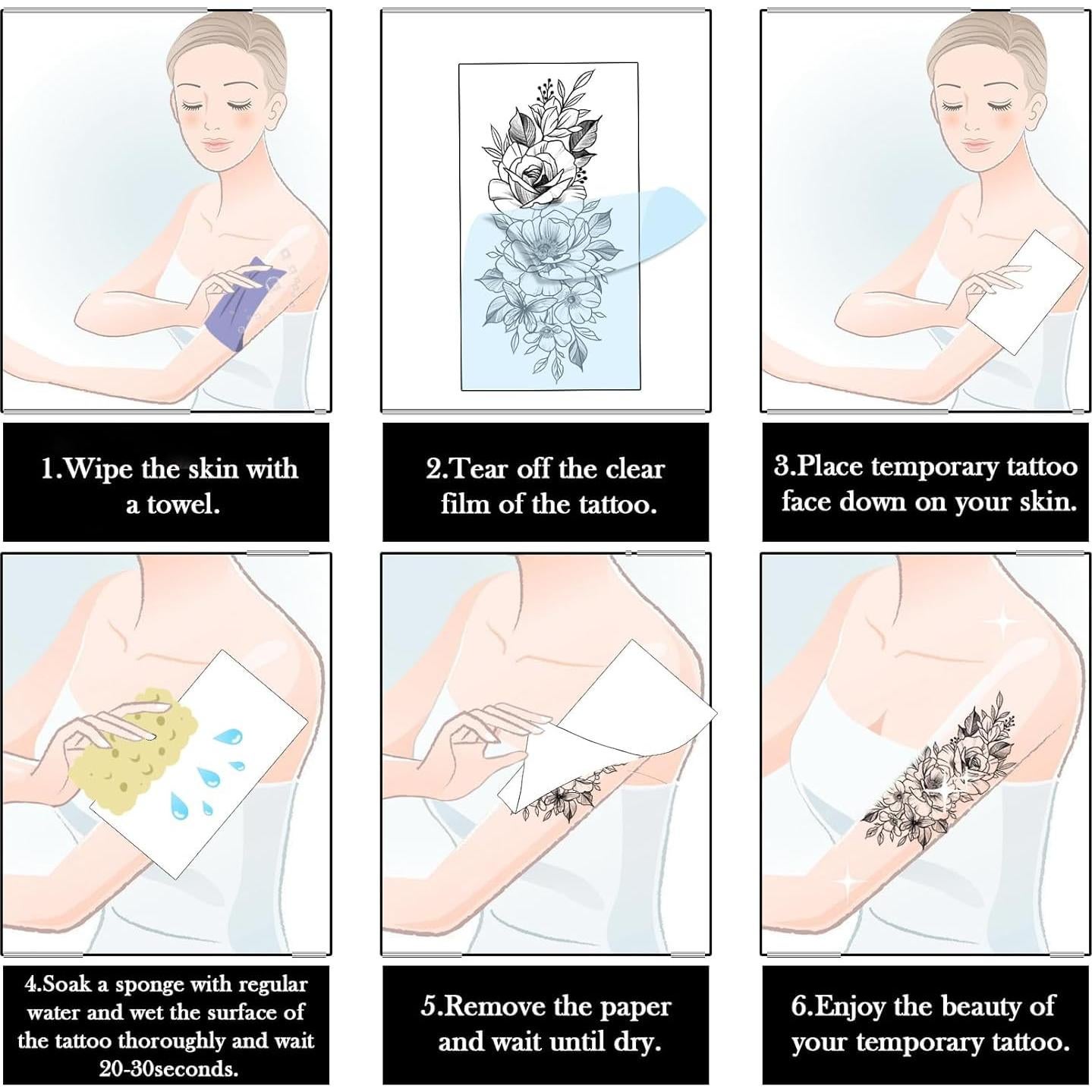 1.Wipe the skin with a towel.

2.Tear off the clear film of the tattoo.

3.Place temporary tattoo face down on your skin.

4.Soak a sponge with regular water and wet the surface of the tattoo thoroughly and wait 20-30seconds.

5.Remove the paper and wait until dry.

6.Enjoy the beauty of your temporary tattoo.