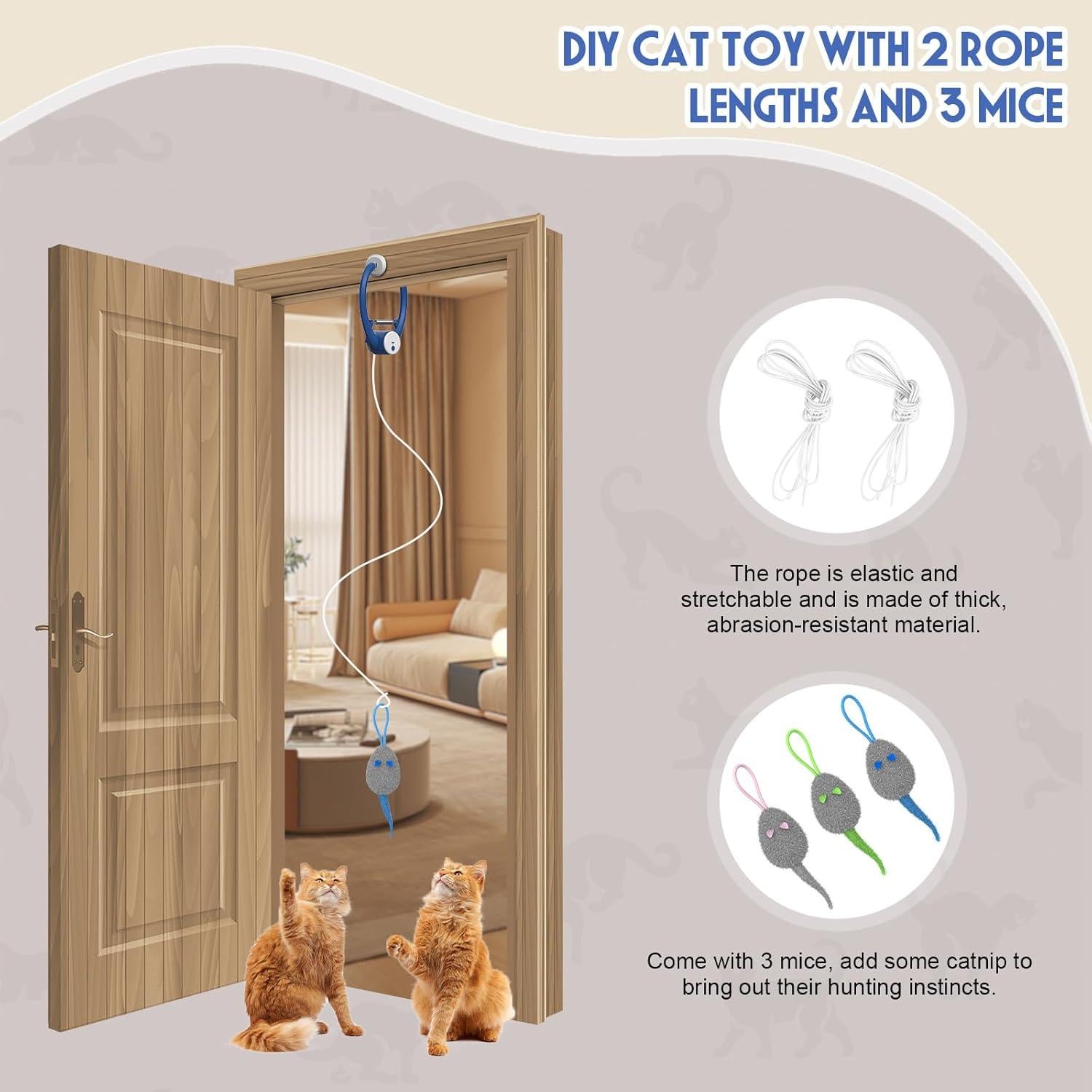 DIY CAT TOY WITH 2 ROPE LENGTHS AND 3 MICE

The rope is elastic and stretchable and is made of thick, abrasion-resistant material.

Come with 3 mice, add some catnip to bring out their hunting instincts.