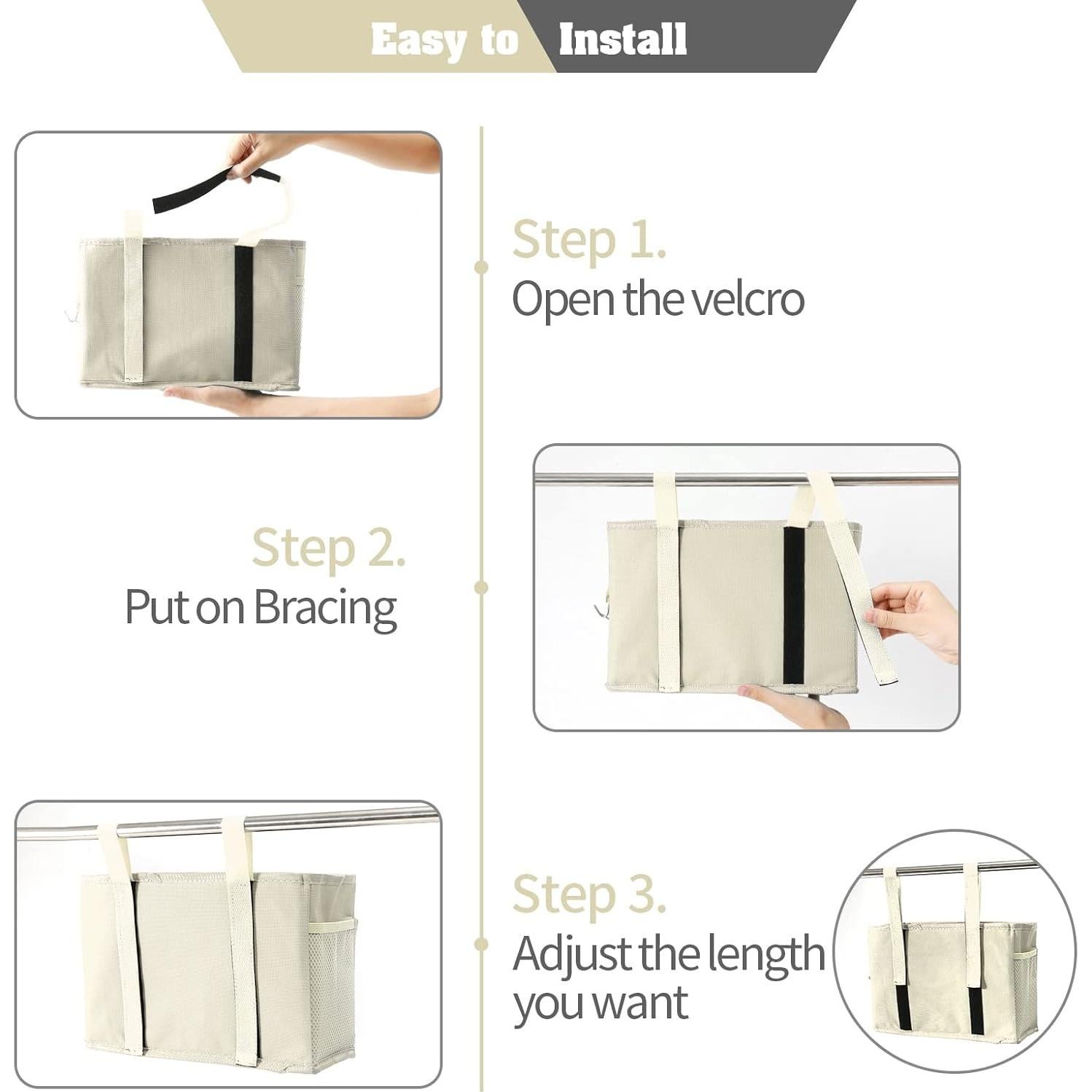 Easy to Install

Step 1.
Open the velcro

Step 2.
Put on Bracing

Step 3.
Adjust the length you want