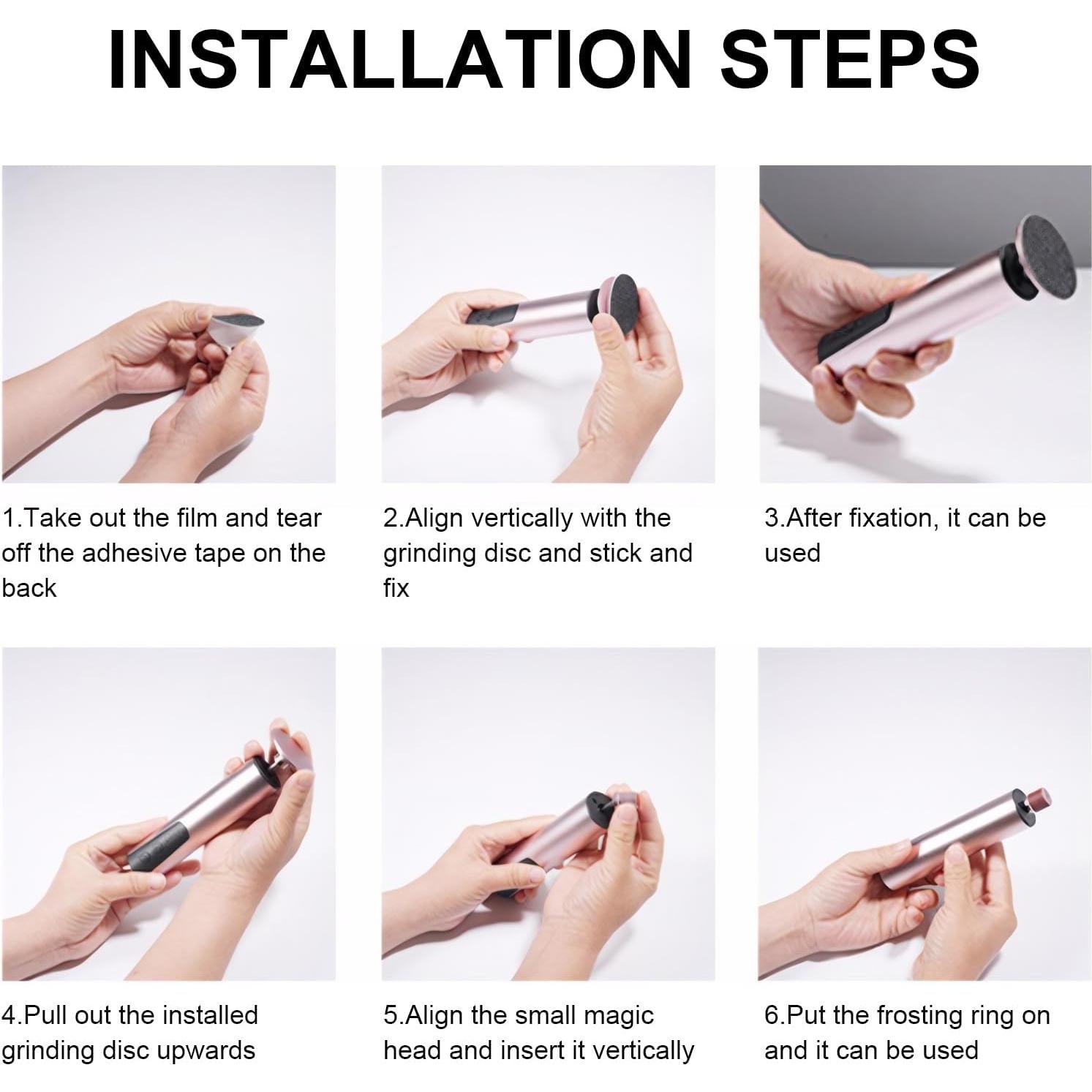 INSTALLATION STEPS

1.Take out the film and tear off the adhesive tape on the back

2.Align vertically with the grinding disc and stick and fix

3.After fixation, it can be used

4.Pull out the installed grinding disc upwards

5.Align the small magic head and insert it vertically

6.Put the frosting ring on and it can be used